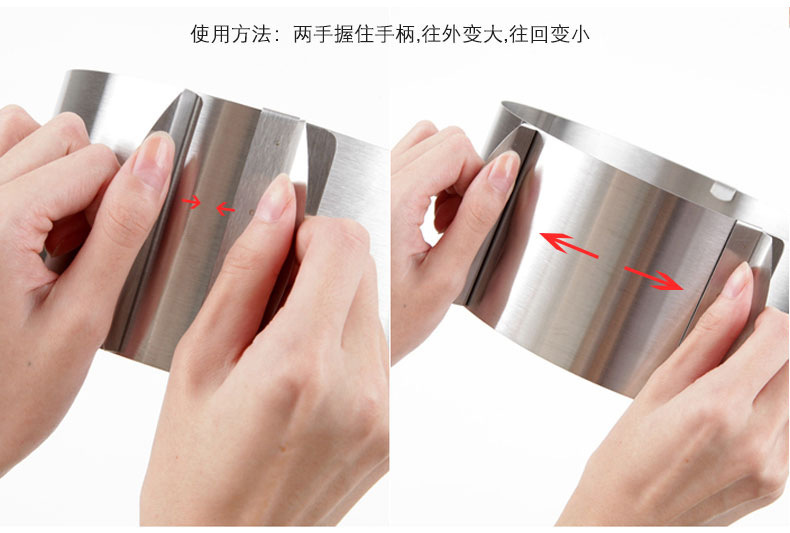 使用方法：两手握住手柄,往外变大,往回变小