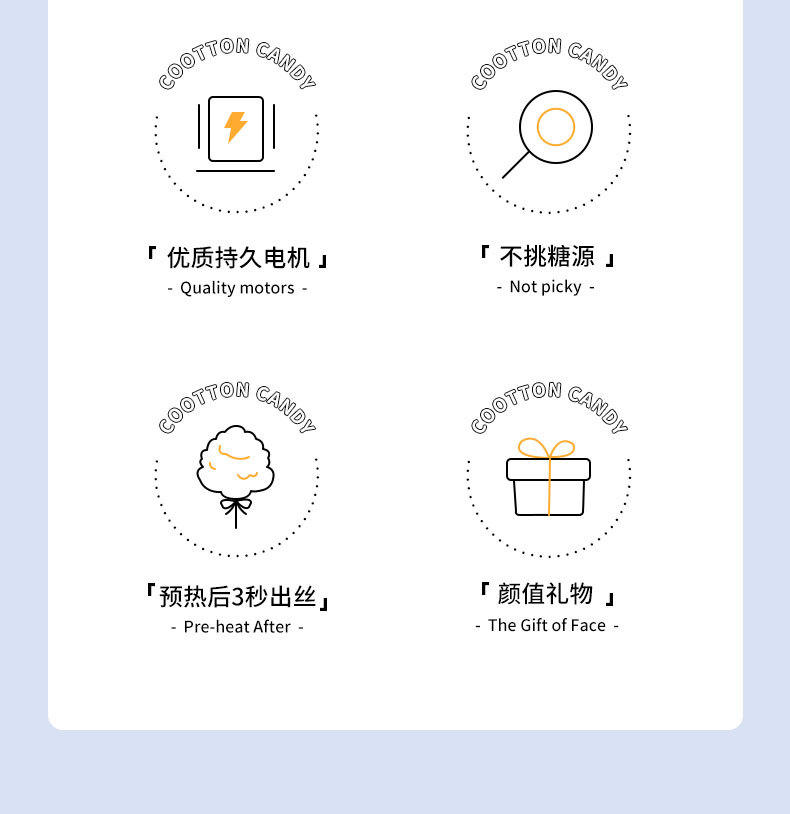 COOTTON CANDY

「优质持久电机」

- Quality motors -

COOTTON CANDY

「不挑糖源」

- Not picky -

COOTTON CANDY

「预热后3秒出丝」

- Pre-heat After -

COOTTON CANDY

「颜值礼物」

- The Gift of Face -