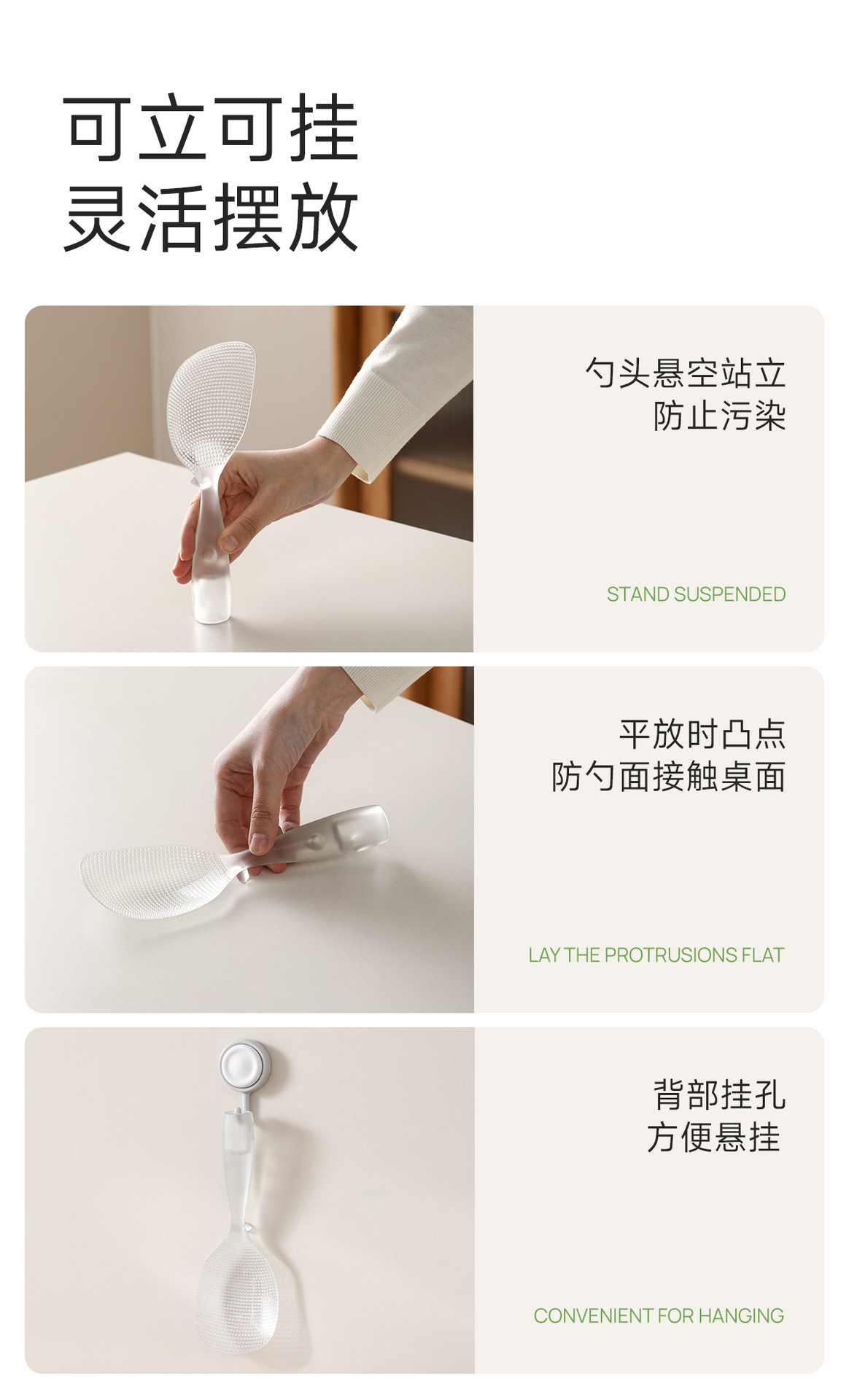 可立可挂
灵活摆放

勺头悬空站立
防止污染

STAND SUSPENDED

平放时凸点
防勺面接触桌面

LAY THE PROTRUSIONS FLAT

背部挂孔
方便悬挂

CONVENIENT FOR HANGING