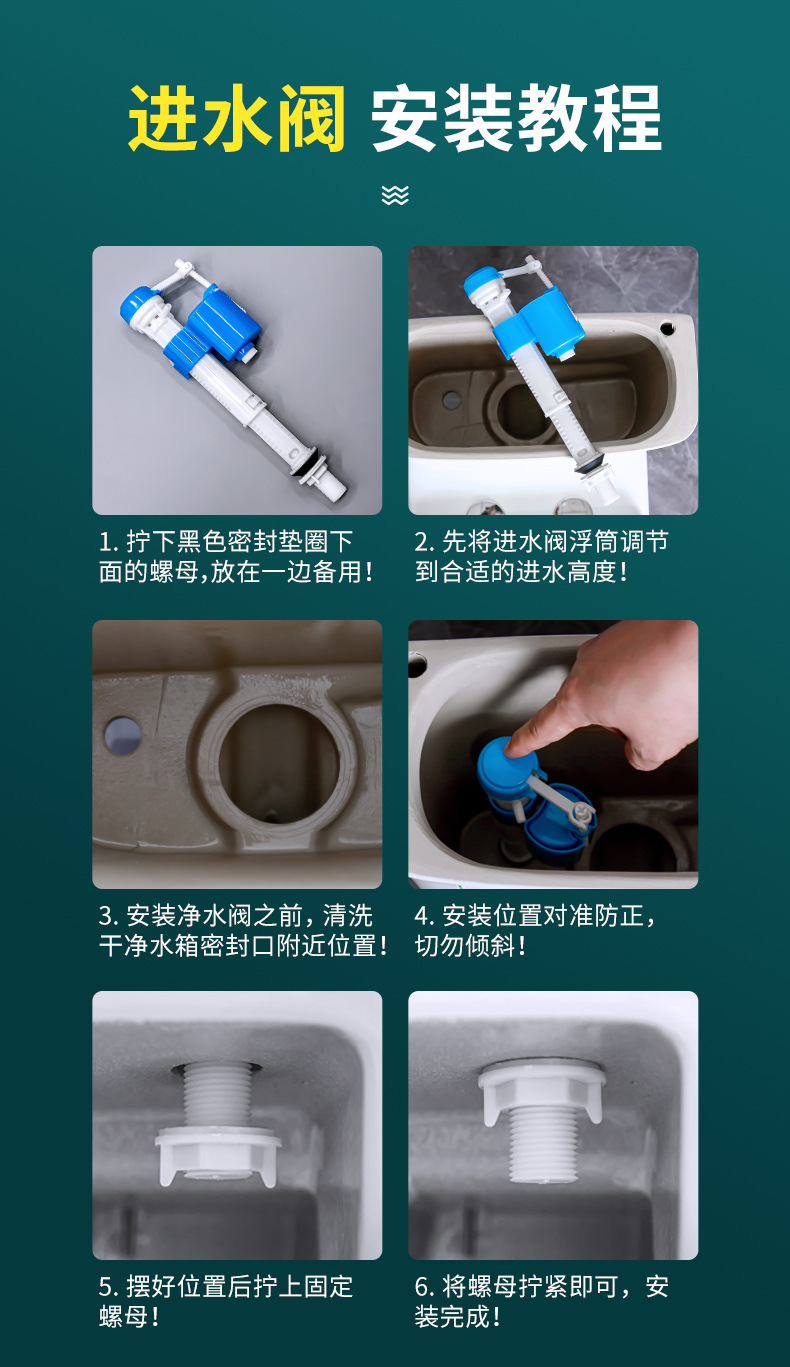 进水阀 安装教程

1. 拧下黑色密封垫圈下面的螺母,放在一边备用!

2. 先将进水阀浮筒调节到合适的进水高度!

3. 安装净水阀之前，清洗干净水箱密封口附近位置!

4. 安装位置对准防正，切勿倾斜!

5. 摆好位置后拧上固定螺母!

6. 将螺母拧紧即可，安装完成!