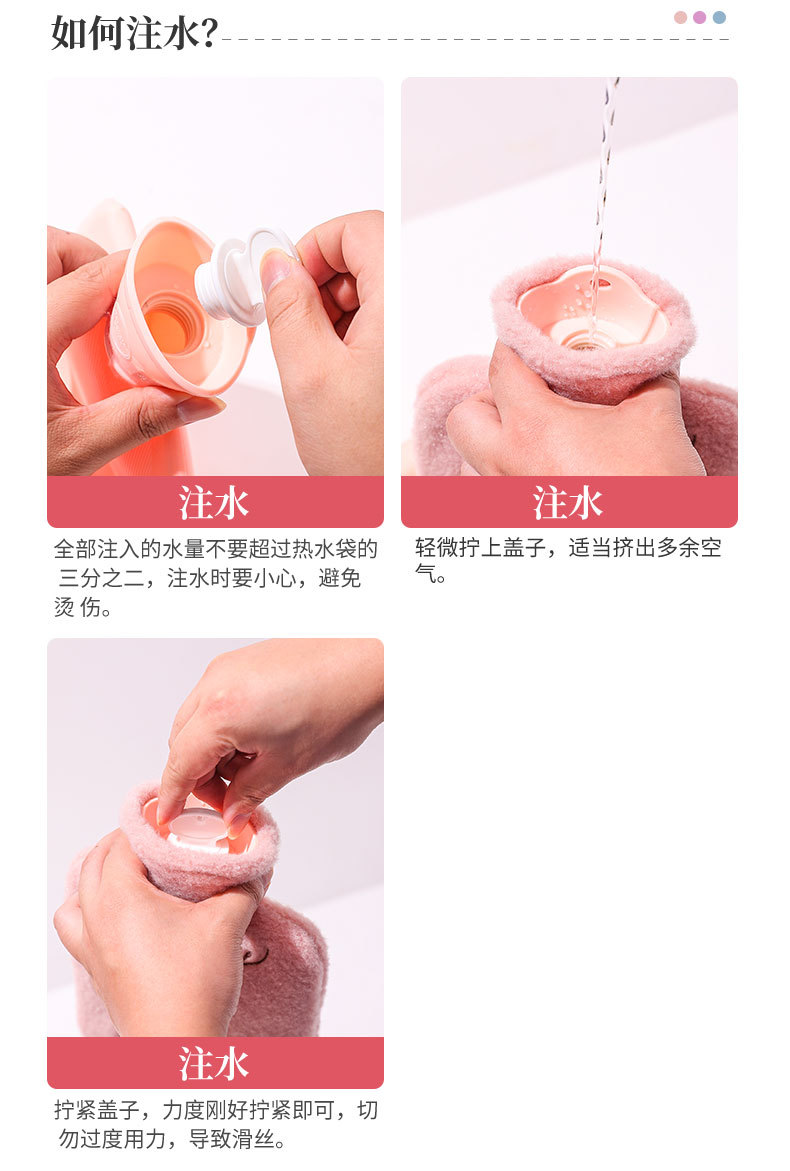 如何注水?

注水

全部注入的水量不要超过热水袋的三分之二，注水时要小心，避免烫 伤。

注水

轻微拧上盖子，适当挤出多余空气。

注水

拧紧盖子，力度刚好拧紧即可，切勿过度用力，导致滑丝。