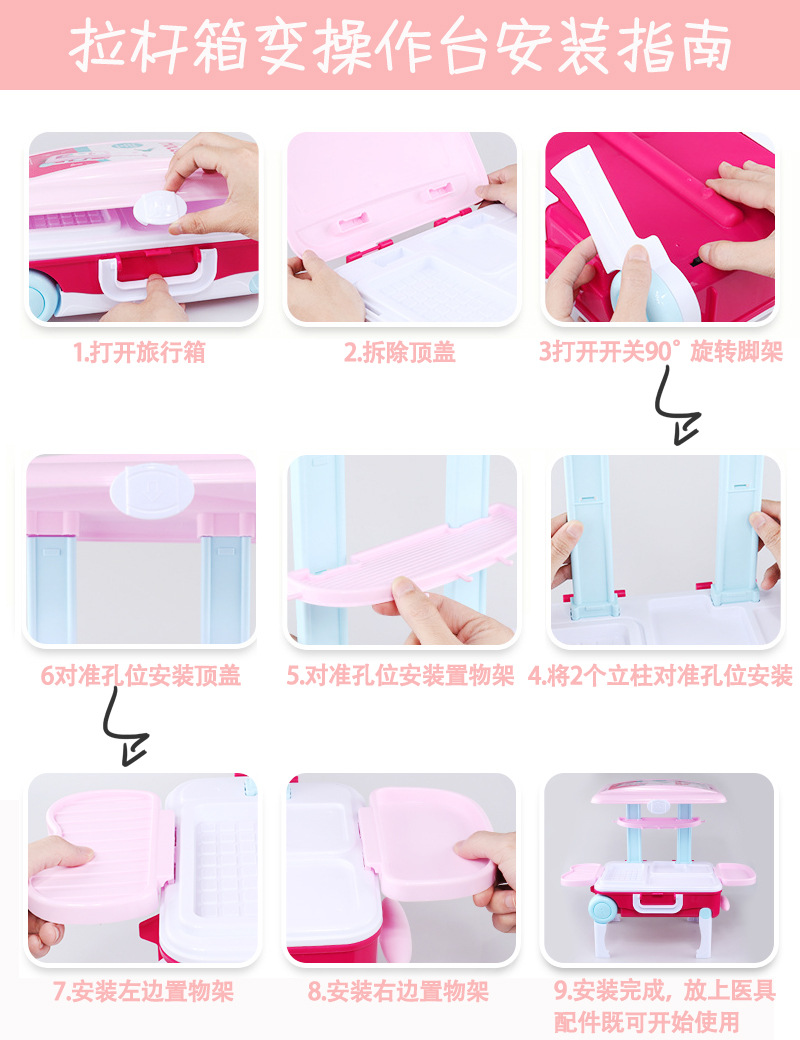 拉杆箱变操作台安装指南

1.打开旅行箱

2.拆除顶盖

3打开开关90°旋转脚架

6对准孔位安装顶盖

5.对准孔位安装置物架

4.将2个立柱对准孔位安装

7.安装左边置物架

8.安装右边置物架

9.安装完成，放上医具配件既可开始使用