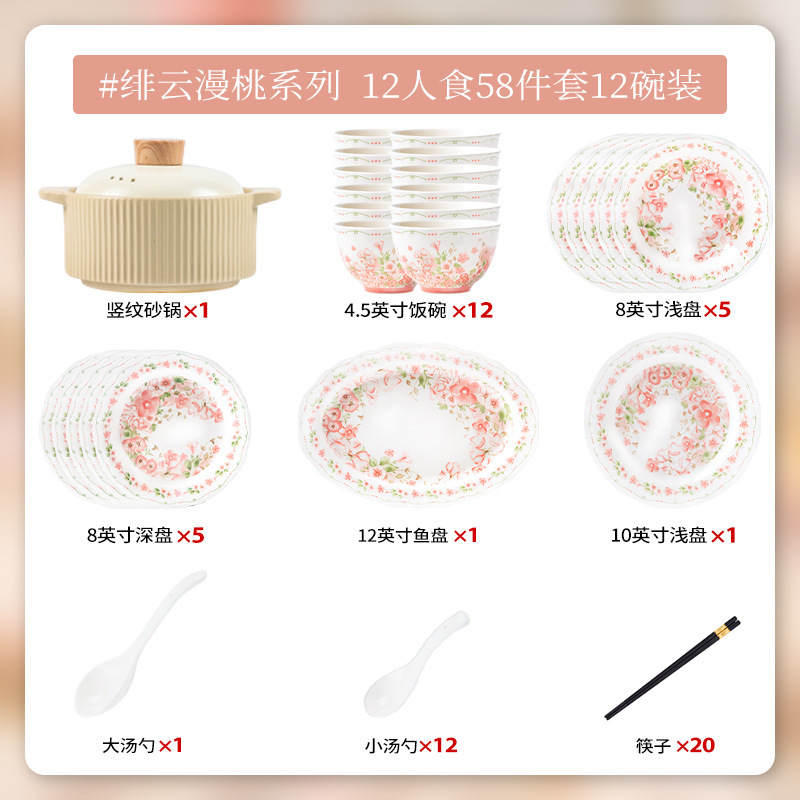 #绯云漫桃系列 12人食58件套12碗装

竖纹砂锅×1

4.5英寸饭碗 ×12

8英寸浅盘×5

8英寸深盘 ×5

12英寸鱼盘 ×1

10英寸浅盘 ×1

大汤勺×1

小汤勺×12

筷子 ×20