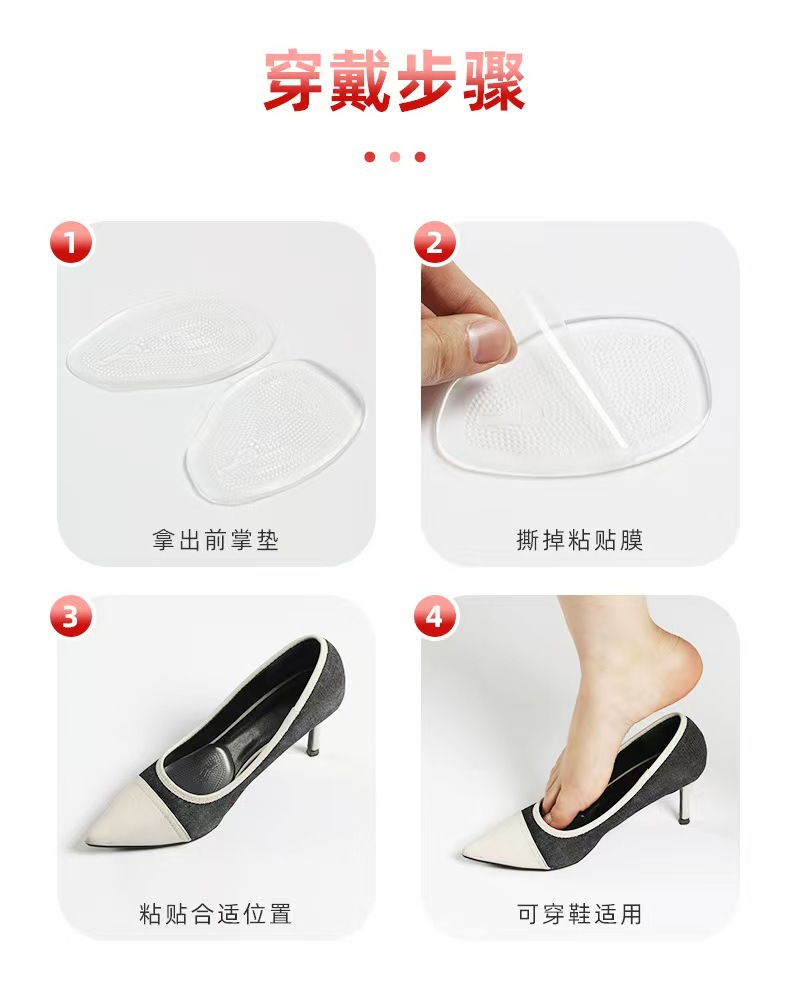 穿戴步骤

1
拿出前掌垫

2
撕掉粘贴膜

3
粘贴合适位置

4
可穿鞋适用