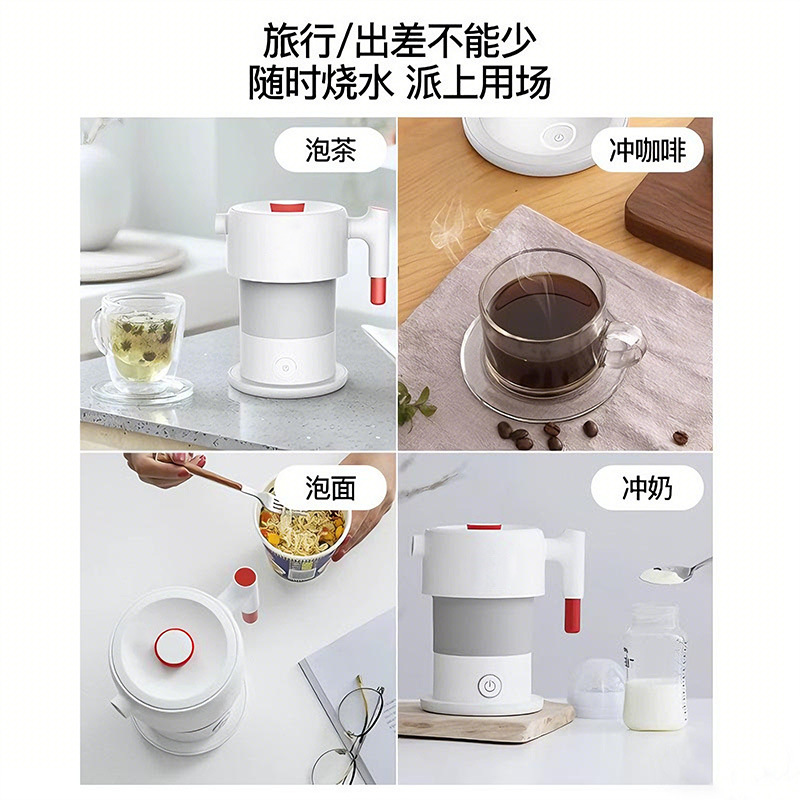 旅行/出差不能少
随时烧水 派上用场

泡茶

冲咖啡

泡面

冲奶