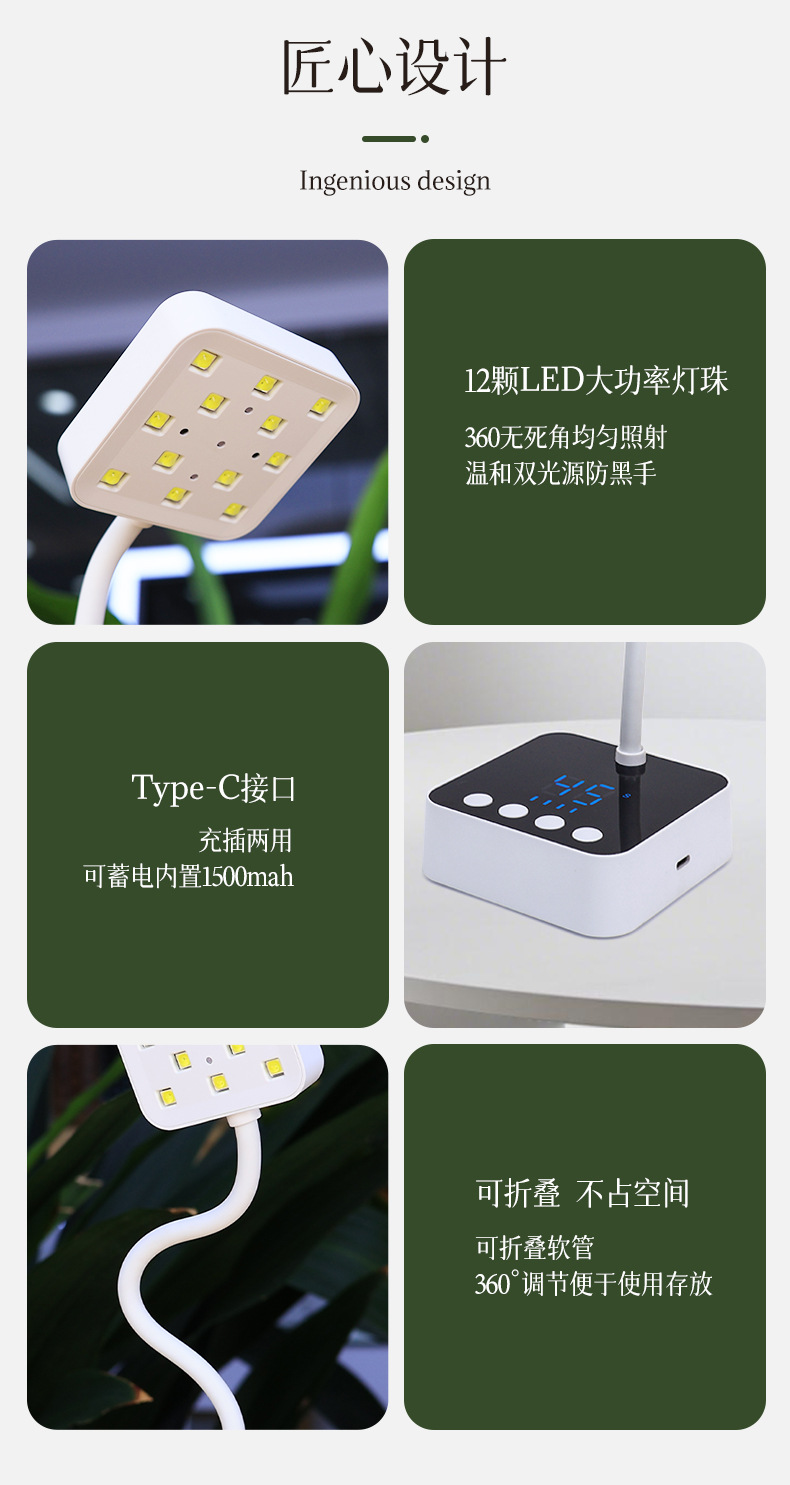 匠心设计

Ingenious design

12颗LED大功率灯珠

360无死角均匀照射
温和双光源防黑手

Type-C接口

充插两用
可蓄电内置1500mah

45

可折叠 不占空间

可折叠软管
360°调节便于使用存放