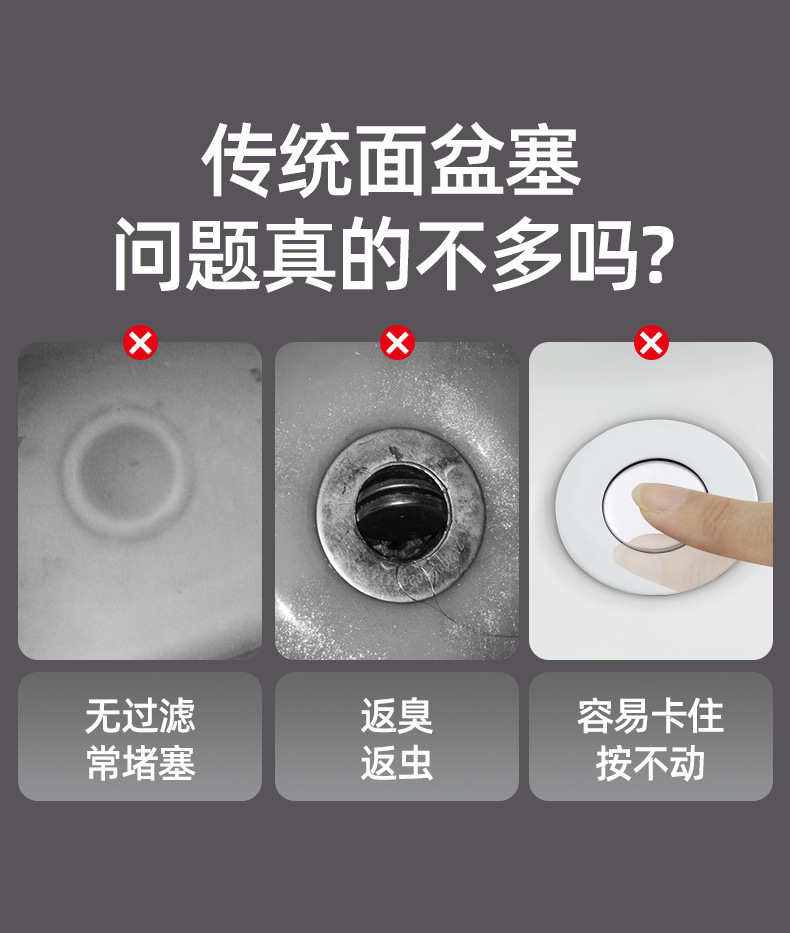 传统面盆塞
问题真的不多吗?

无过滤
常堵塞

返臭
返虫

容易卡住
按不动