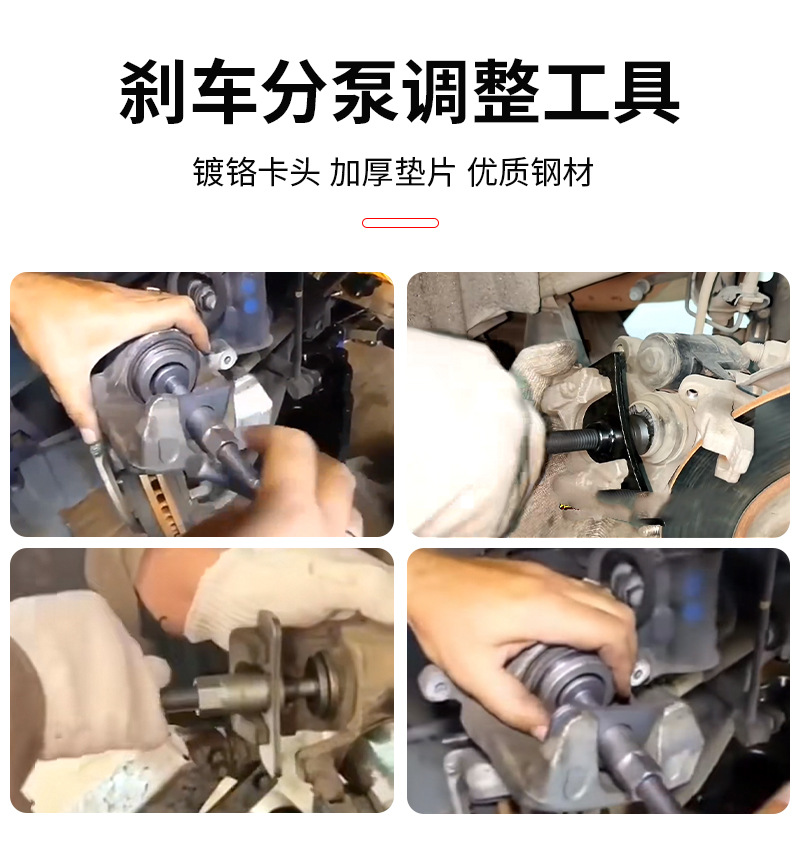 刹车分泵调整工具

镀铬卡头 加厚垫片 优质钢材