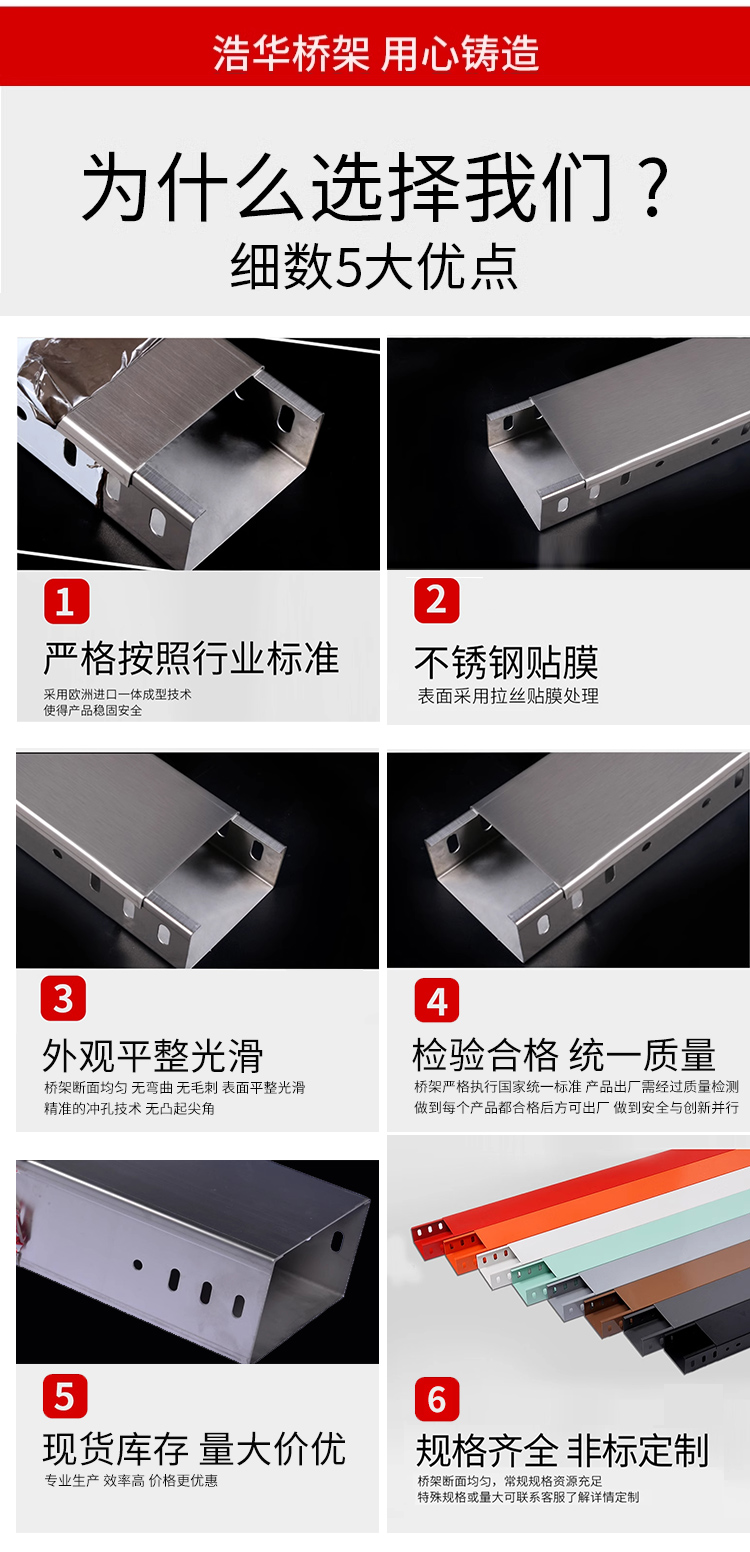 浩华桥架 用心铸造

为什么选择我们？
细数5大优点

1
严格按照行业标准
采用欧洲进口一体成型技术
使得产品稳固安全

2
不锈钢贴膜
表面采用拉丝贴膜处理

3
外观平整光滑
桥架断面均匀 无弯曲 无毛刺 表面平整光滑
精准的冲孔技术 无凸起尖角

4
检验合格 统一质量
桥架严格执行国家统一标准 产品出厂需经过质量检测
做到每个产品都合格后方可出厂 做到安全与创新并行

5
现货库存 量大价优
专业生产 效率高 价格更优惠

6
规格齐全 非标定制
桥架断面均匀，常规规格资源充足
特殊规格或量大可联系客服了解详情定制