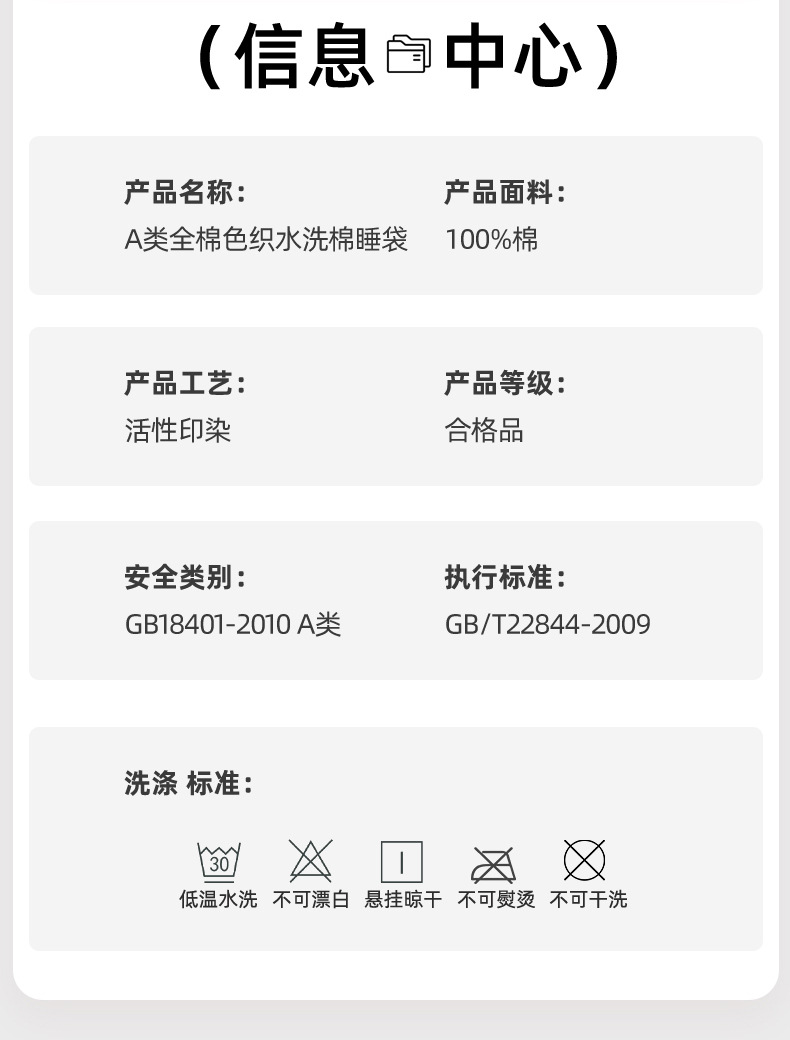 (信息中心)

产品名称:
A类全棉色织水洗棉睡袋

产品面料:
100%棉

产品工艺:
活性印染

产品等级:
合格品

安全类别:
GB18401-2010 A类

执行标准:
GB/T22844-2009

洗涤 标准:

30
低温水洗 不可漂白 悬挂晾干 不可熨烫 不可干洗