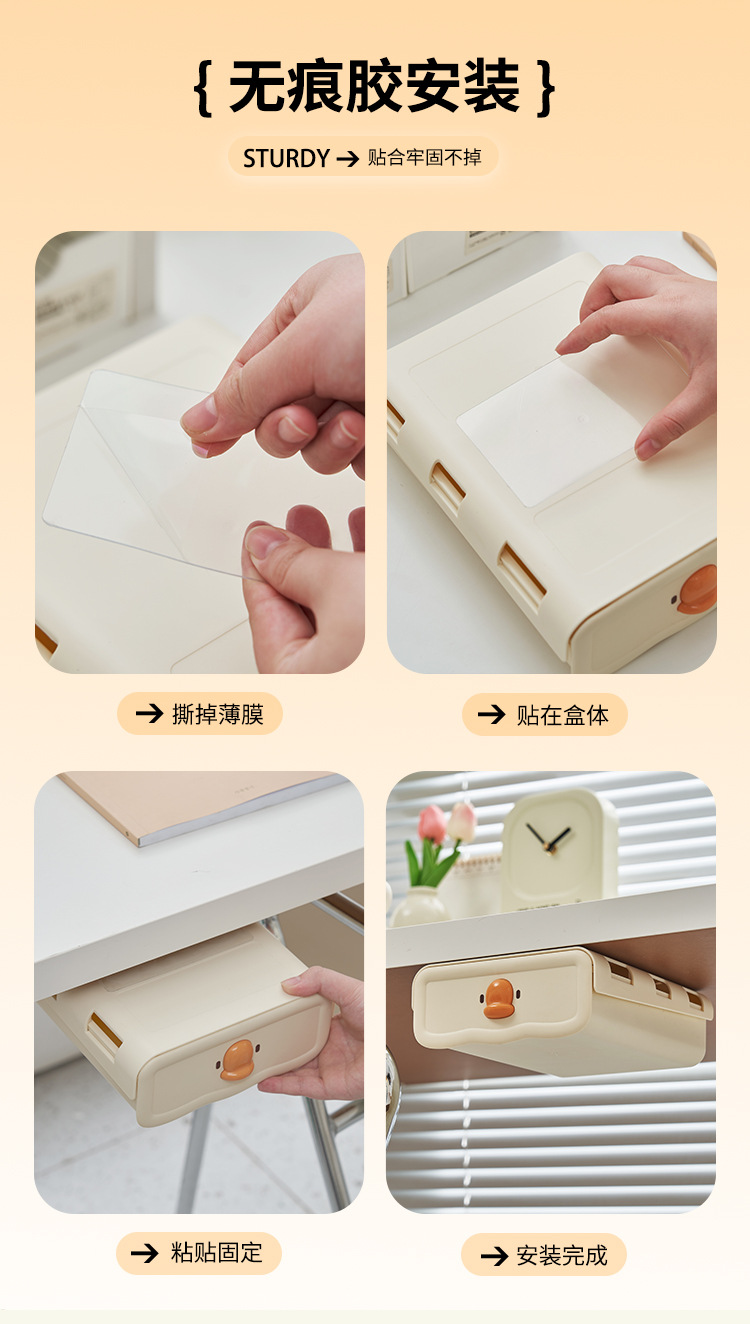 { 无痕胶安装 }

STURDY → 贴合牢固不掉

→ 撕掉薄膜

→ 贴在盒体

→ 粘贴固定

→ 安装完成