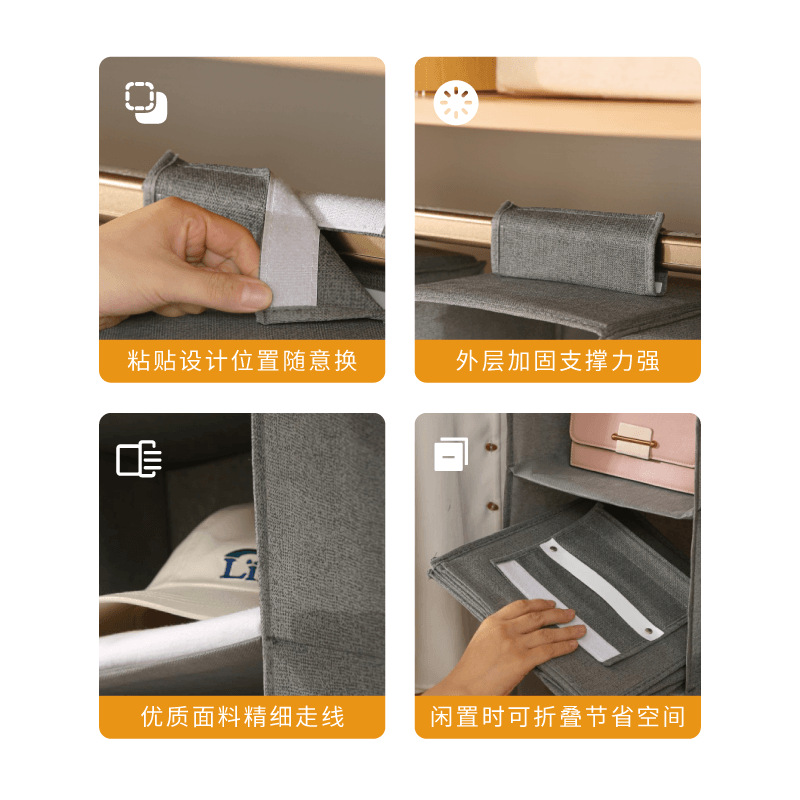 粘贴设计位置随意换

外层加固支撑力强

Li

优质面料精细走线

闲置时可折叠节省空间