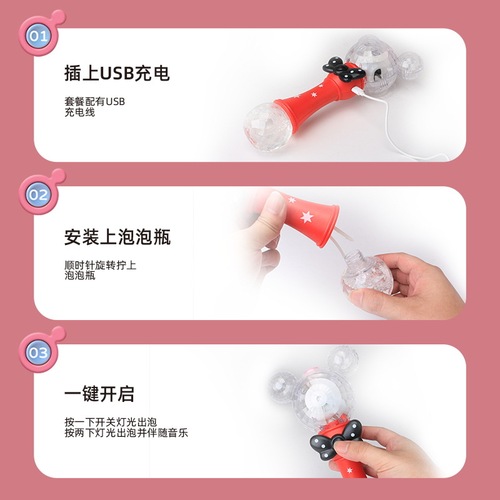 01

插上USB充电

套餐配有USB
充电线

02

安装上泡泡瓶

顺时针旋转拧上
泡泡瓶

03

一键开启

按一下开关灯光出泡
按两下灯光出泡并伴随音乐