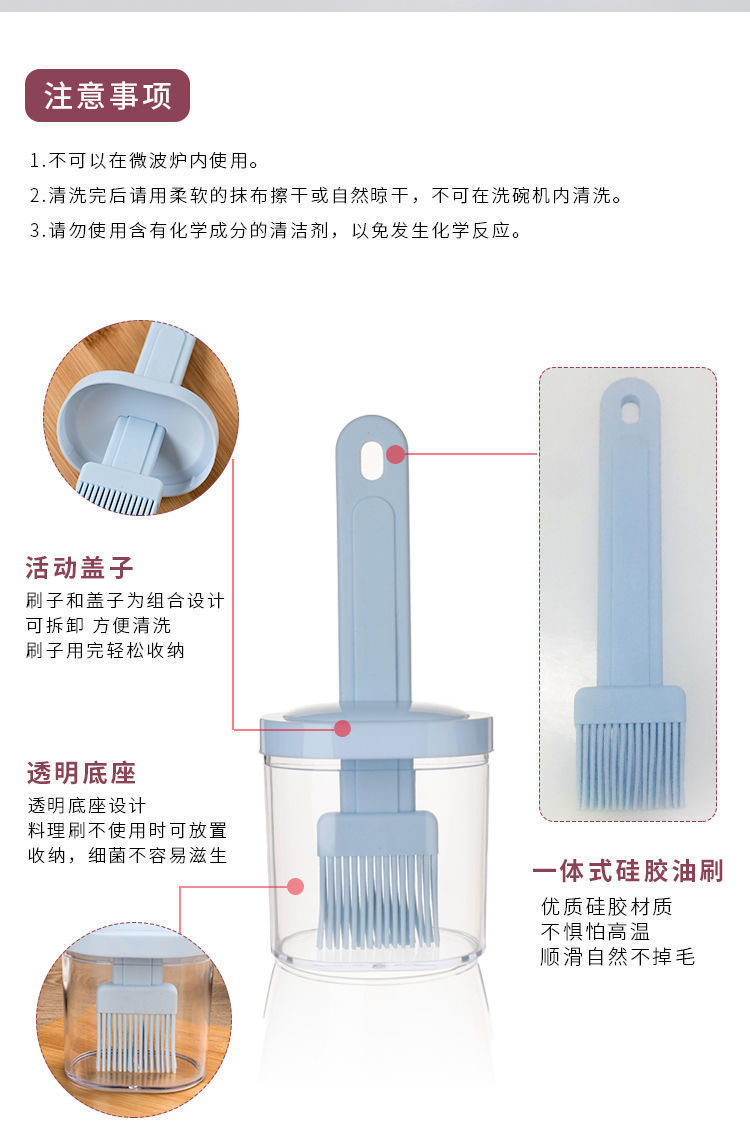 注意事项

1.不可以在微波炉内使用。
2.清洗完后请用柔软的抹布擦干或自然晾干，不可在洗碗机内清洗。
3.请勿使用含有化学成分的清洁剂，以免发生化学反应。

活动盖子
刷子和盖子为组合设计
可拆卸 方便清洗
刷子用完轻松收纳

透明底座
透明底座设计
料理刷不使用时可放置
收纳，细菌不容易滋生

一体式硅胶油刷
优质硅胶材质
不惧怕高温
顺滑自然不掉毛