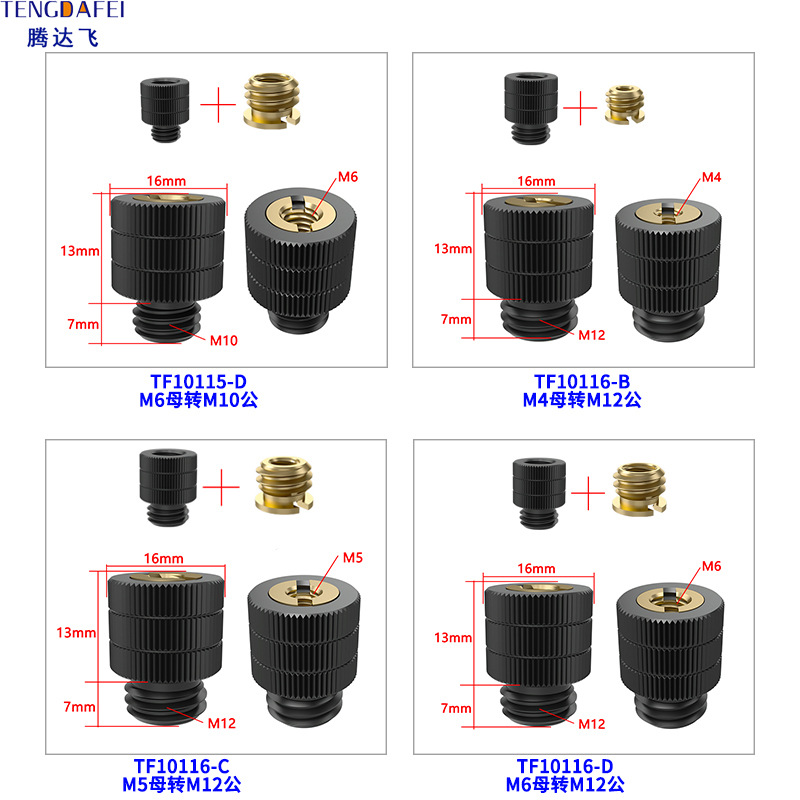 TENGDAFEI
腾达飞

16mm
M6
13mm
7mm
M10
TF10115-D
M6母转M10公

16mm
M4
13mm
7mm
M12
TF10116-B
M4母转M12公

16mm
M5
13mm
7mm
M12
TF10116-C
M5母转M12公

16mm
M6
13mm
7mm
M12
TF10116-D
M6母转M12公