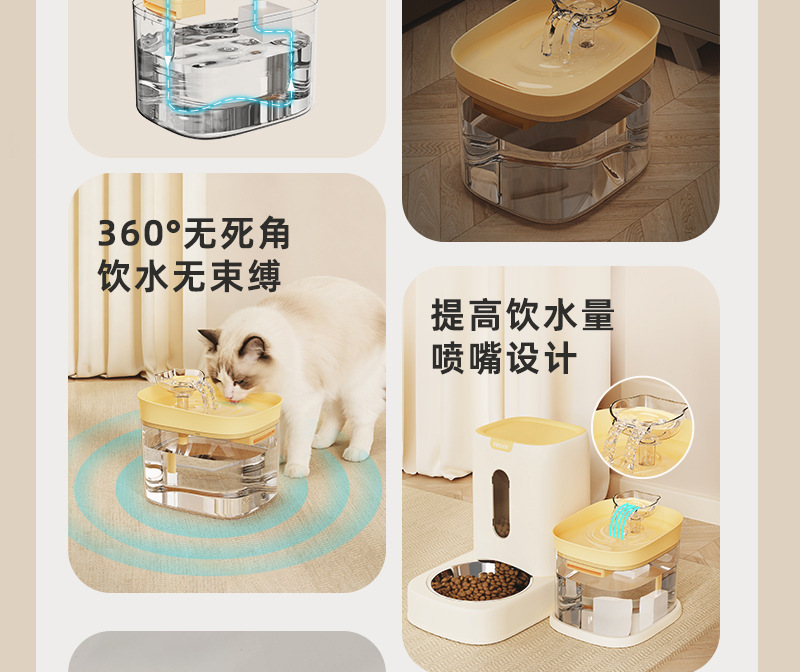 360°无死角
饮水无束缚

提高饮水量
喷嘴设计