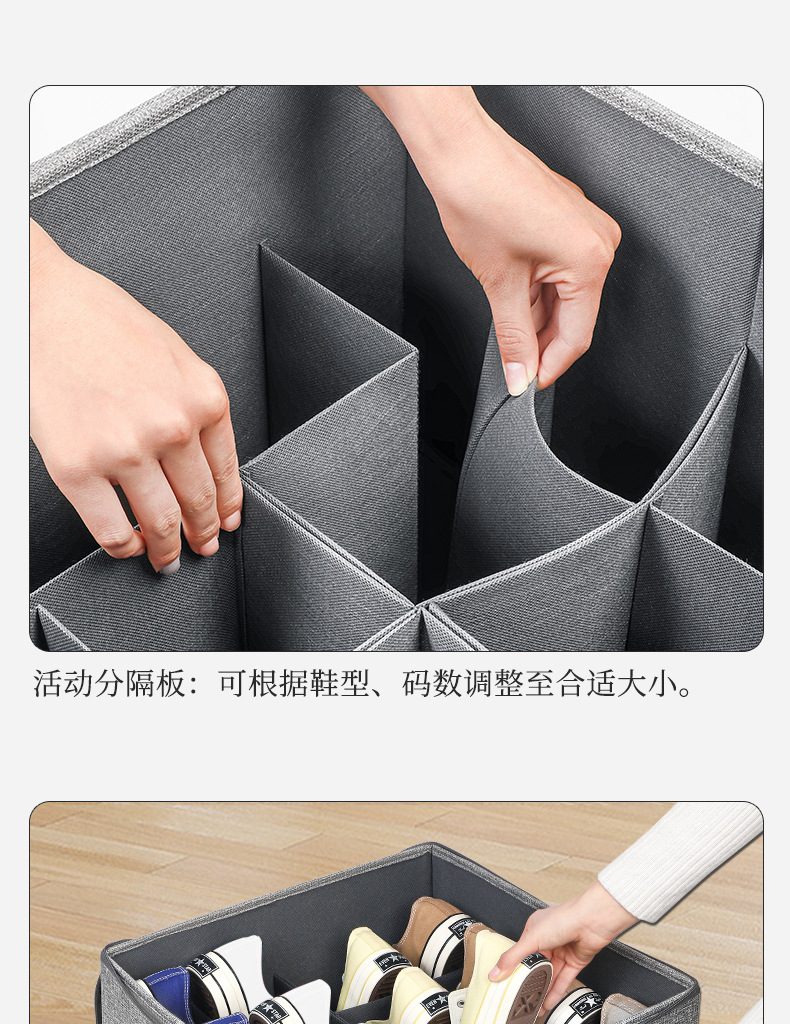 活动分隔板：可根据鞋型、码数调整至合适大小。