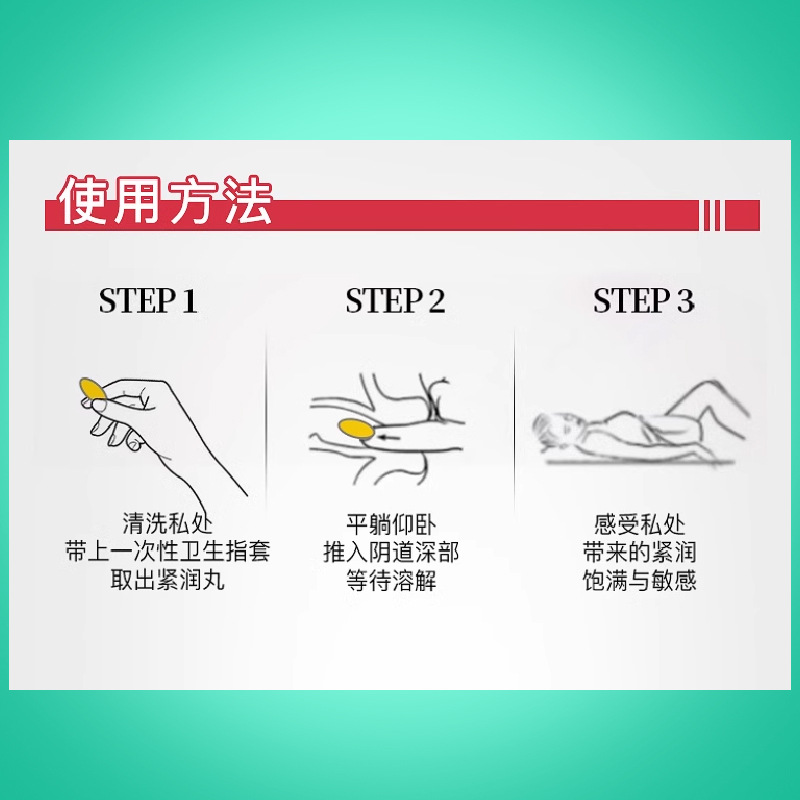 使用方法

STEP 1

清洗私处
带上一次性卫生指套
取出紧润丸

STEP 2

平躺仰卧
推入阴道深部
等待溶解

STEP 3

感受私处
带来的紧润
饱满与敏感