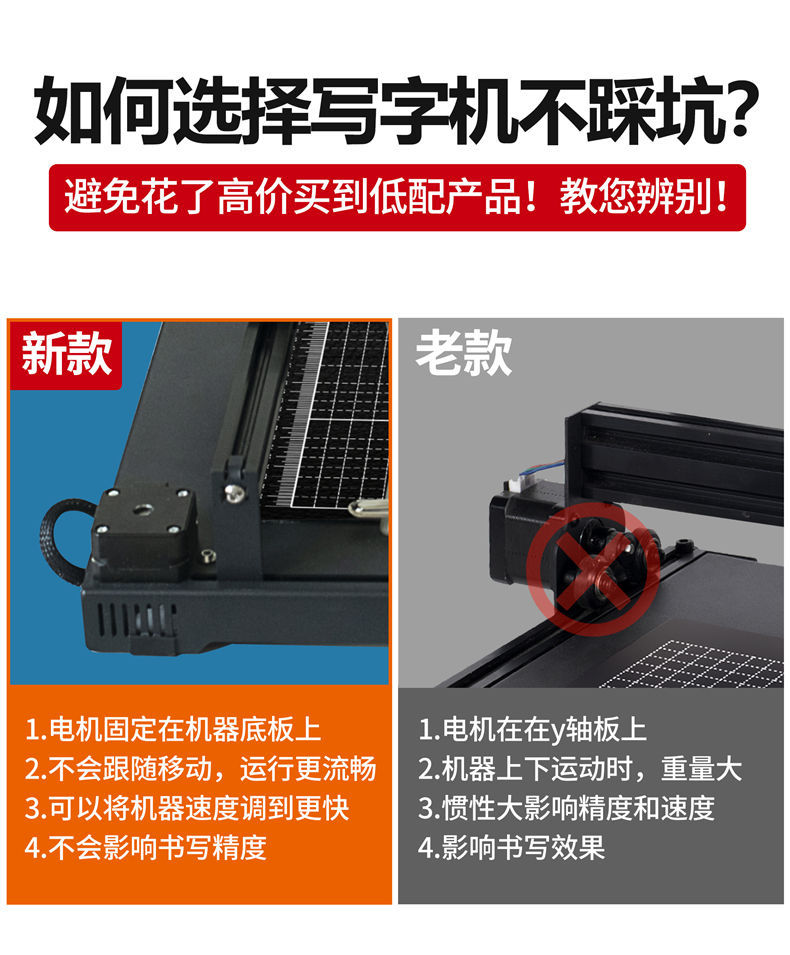 如何选择写字机不踩坑?

避免花了高价买到低配产品！教您辨别！

新款

1.电机固定在机器底板上
2.不会跟随移动，运行更流畅
3.可以将机器速度调到更快
4.不会影响书写精度

老款

1.电机在在y轴板上
2.机器上下运动时，重量大
3.惯性大影响精度和速度
4.影响书写效果