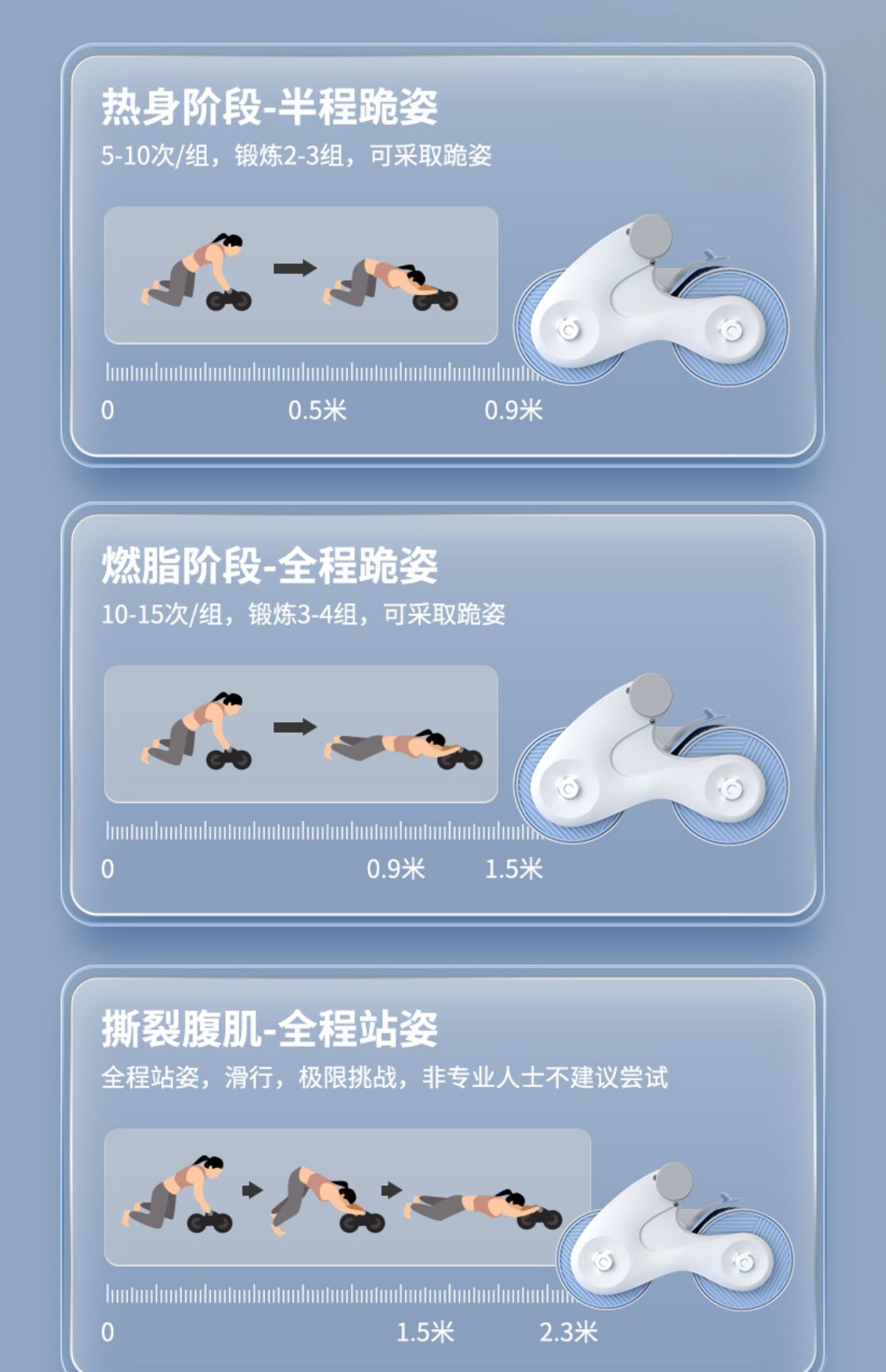 热身阶段-半程跪姿

5-10次/组，锻炼2-3组，可采取跪姿

0 0.5米 0.9米

燃脂阶段-全程跪姿

10-15次/组，锻炼3-4组，可采取跪姿

0 0.9米 1.5米

撕裂腹肌-全程站姿

全程站姿，滑行，极限挑战，非专业人士不建议尝试

0 1.5米 2.3米