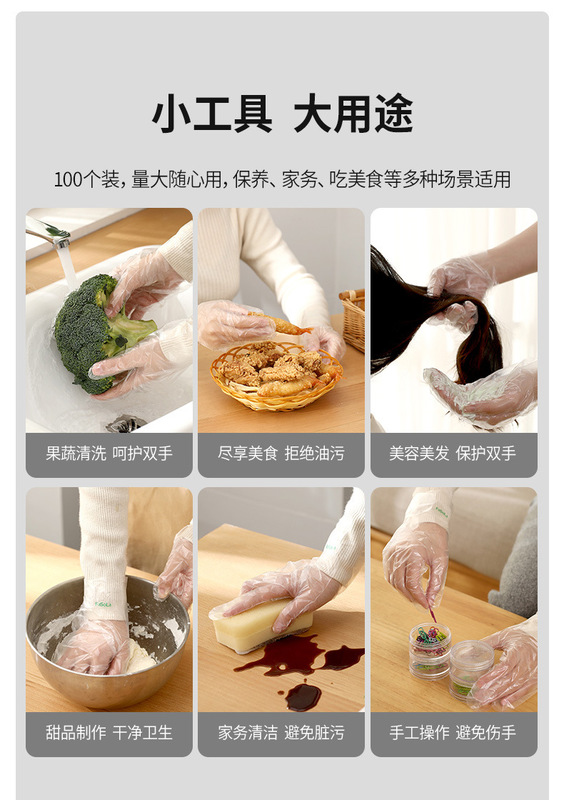 小工具 大用途

100个装，量大随心用，保养、家务、吃美食等多种场景适用

果蔬清洗 呵护双手

尽享美食 拒绝油污

美容美发 保护双手

甜品制作 干净卫生

家务清洁 避免脏污

手工操作 避免伤手