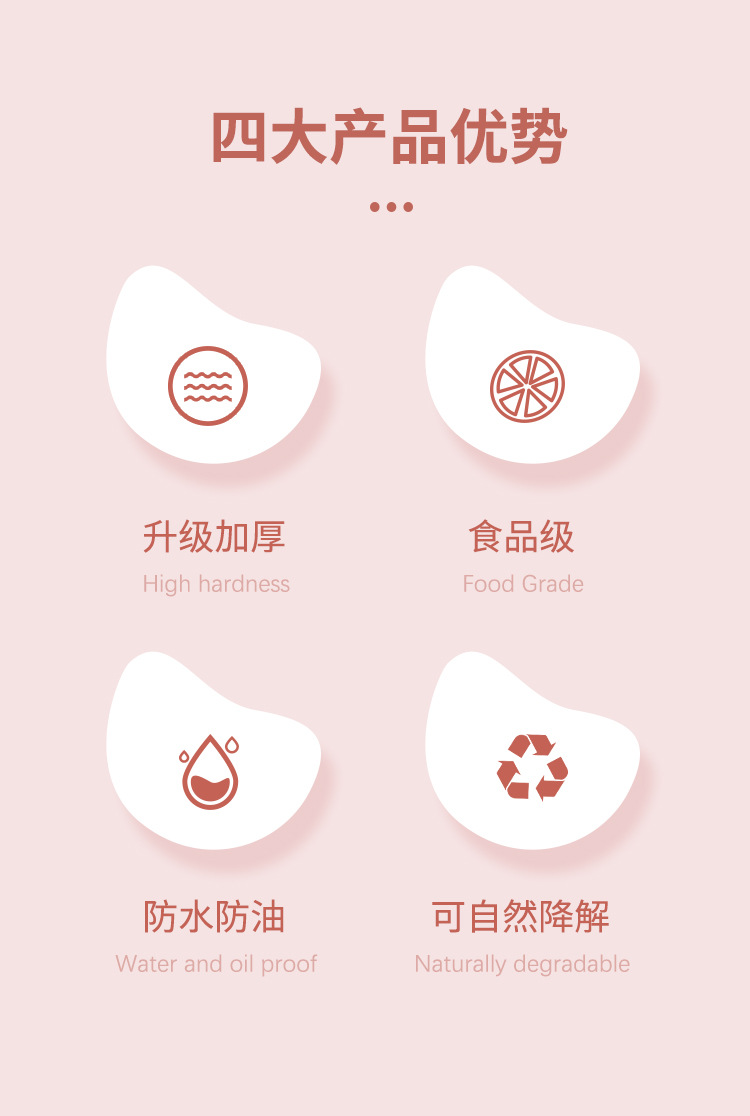 四大产品优势

升级加厚
High hardness

食品级
Food Grade

防水防油
Water and oil proof

可自然降解
Naturally degradable