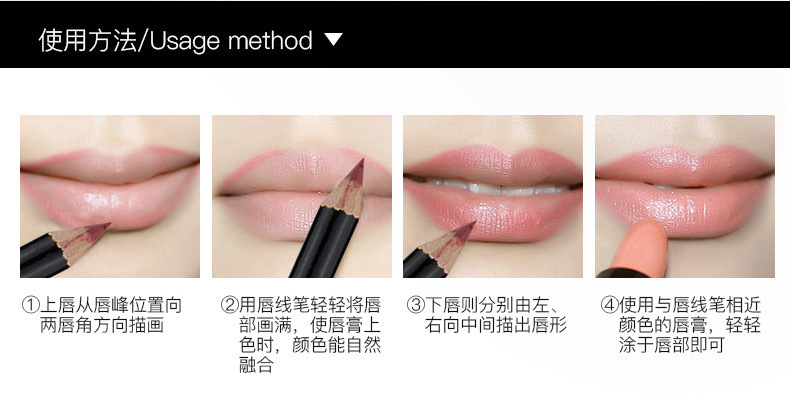 使用方法/Usage method ▼

①上唇从唇峰位置向两唇角方向描画

②用唇线笔轻轻将唇部画满，使唇膏上色时，颜色能自然融合

③下唇则分别由左、右向中间描出唇形

④使用与唇线笔相近颜色的唇膏，轻轻涂于唇部即可