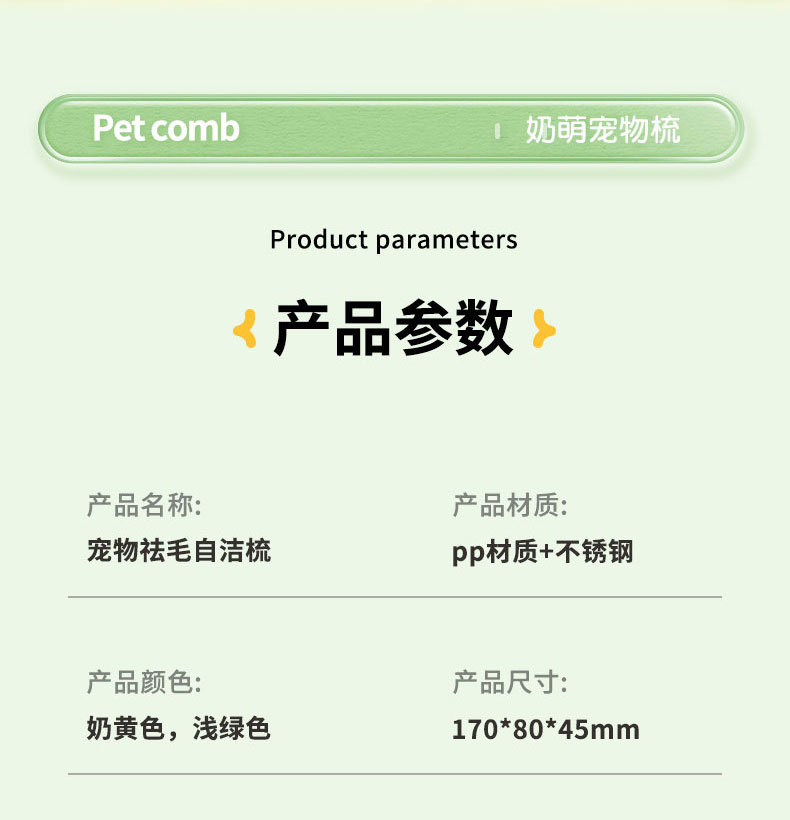 Pet comb 奶萌宠物梳

Product parameters

产品参数

产品名称:
宠物祛毛自洁梳

产品材质:
pp材质+不锈钢

产品颜色:
奶黄色，浅绿色

产品尺寸:
170*80*45mm