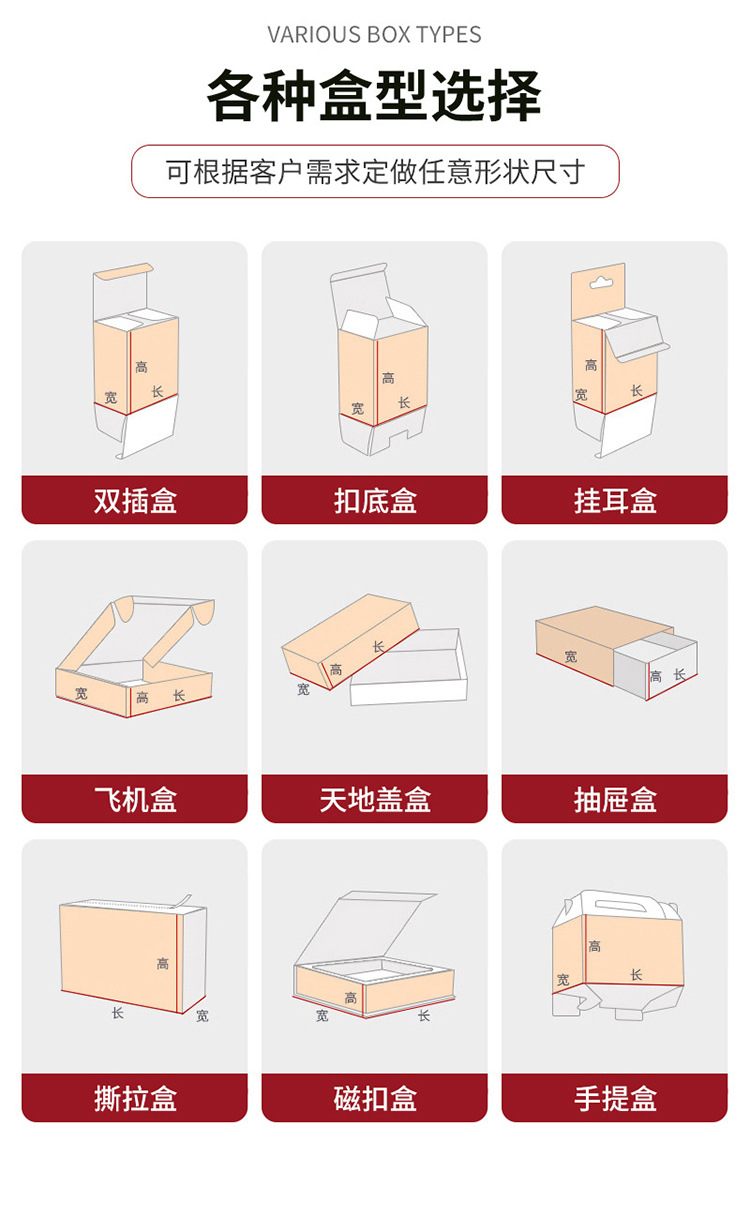 VARIOUS BOX TYPES

各种盒型选择

可根据客户需求定做任意形状尺寸

高 宽 长
双插盒

高 宽 长
扣底盒

高 宽 长
挂耳盒

宽 高 长
飞机盒

长 高 宽
天地盖盒

宽 高 长
抽屉盒

高 长 宽
撕拉盒

高 宽 长
磁扣盒

高 宽 长
手提盒