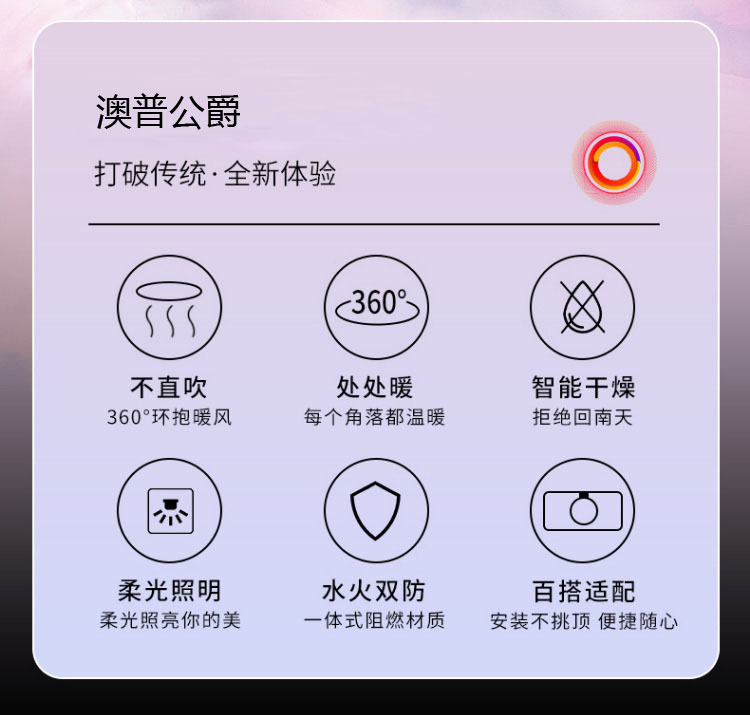 澳普公爵

打破传统·全新体验

360°

不直吹
360°环抱暖风

处处暖
每个角落都温暖

智能干燥
拒绝回南天

柔光照明
柔光照亮你的美

水火双防
一体式阻燃材质

百搭适配
安装不挑顶 便捷随心