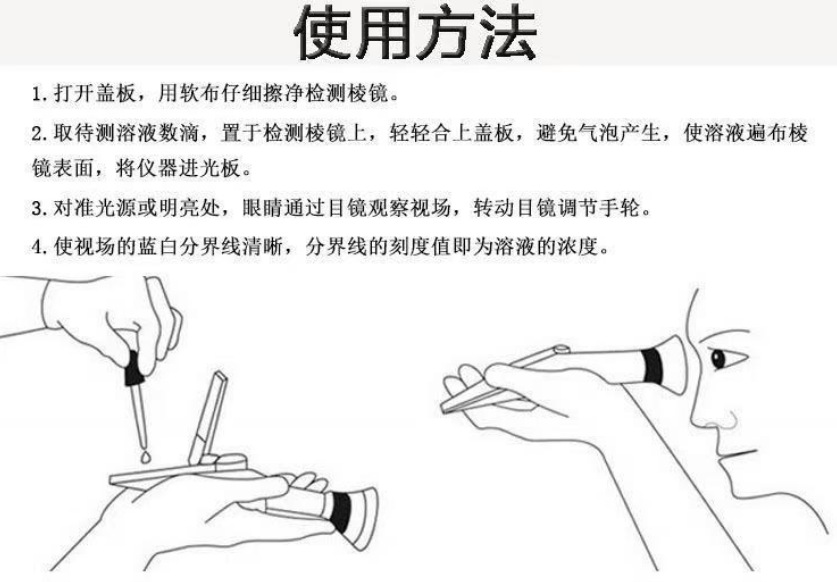 使用方法

1. 打开盖板，用软布仔细擦净检测棱镜。

2. 取待测溶液数滴，置于检测棱镜上，轻轻合上盖板，避免气泡产生，使溶液遍布棱镜表面，将仪器进光板。

3. 对准光源或明亮处，眼睛通过目镜观察视场，转动目镜调节手轮。

4. 使视场的蓝白分界线清晰，分界线的刻度值即为溶液的浓度。