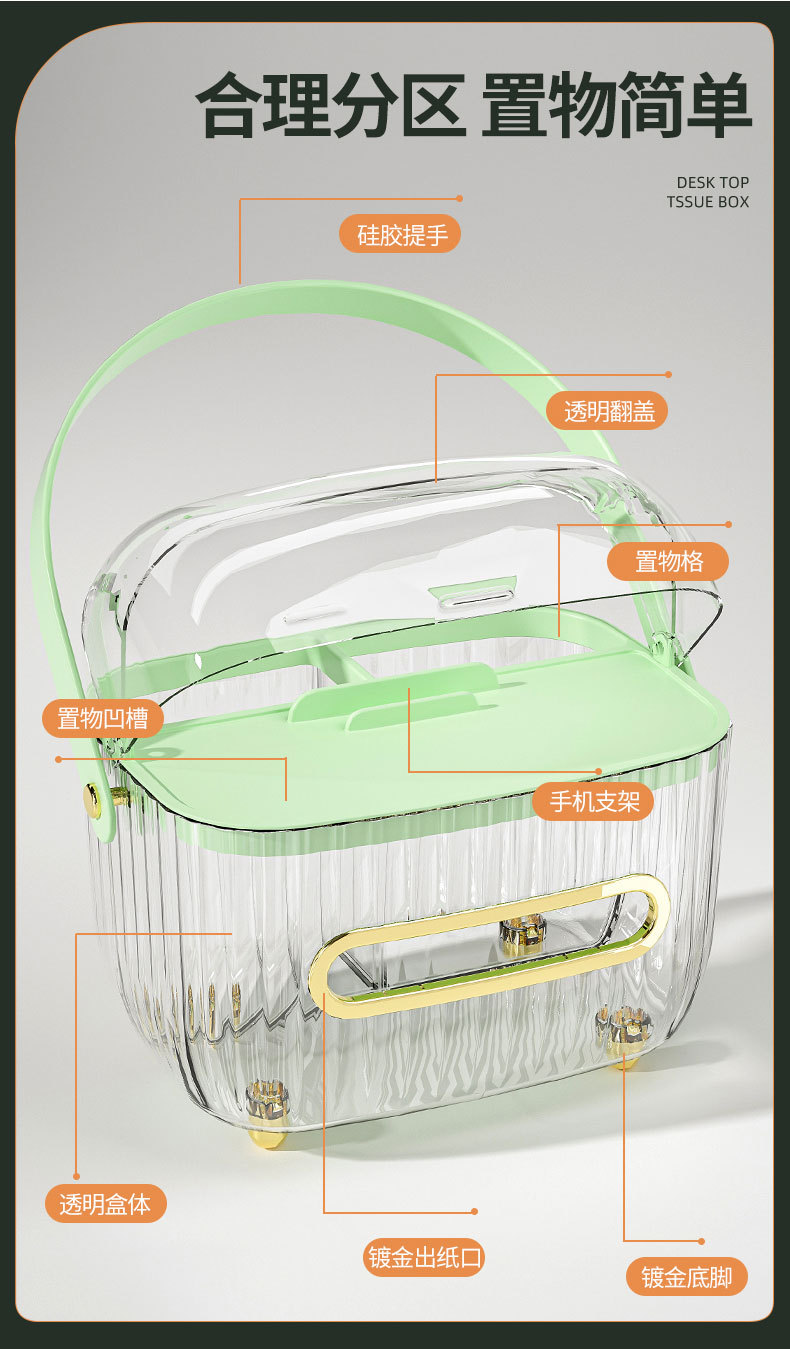 合理分区 置物简单

DESK TOP
TSSUE BOX

硅胶提手

透明翻盖

置物格

置物凹槽

手机支架

透明盒体

镀金出纸口

镀金底脚