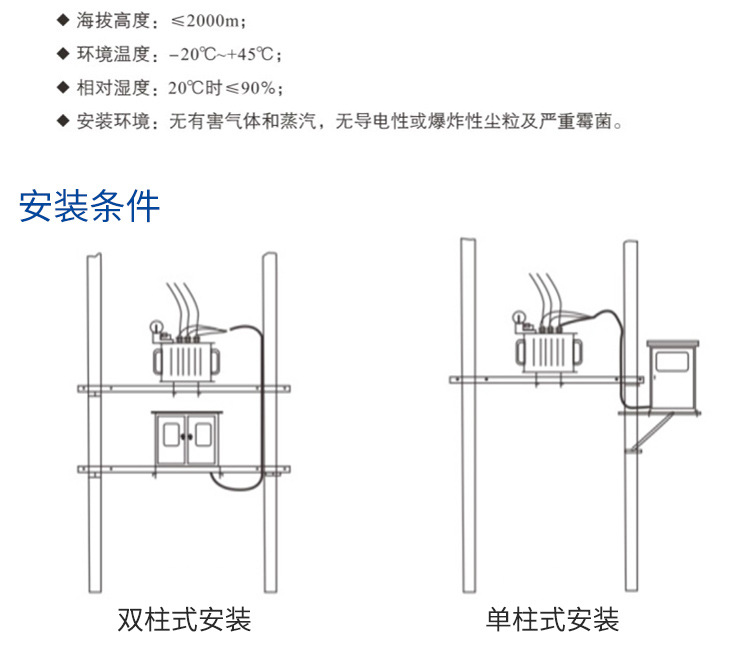 ◆ 海拔高度：≤2000m；
◆ 环境温度：−20℃~+45℃；
◆ 相对湿度：20℃时≤90%；
◆ 安装环境：无有害气体和蒸汽，无导电性或爆炸性尘粒及严重霉菌。

安装条件

双柱式安装

单柱式安装