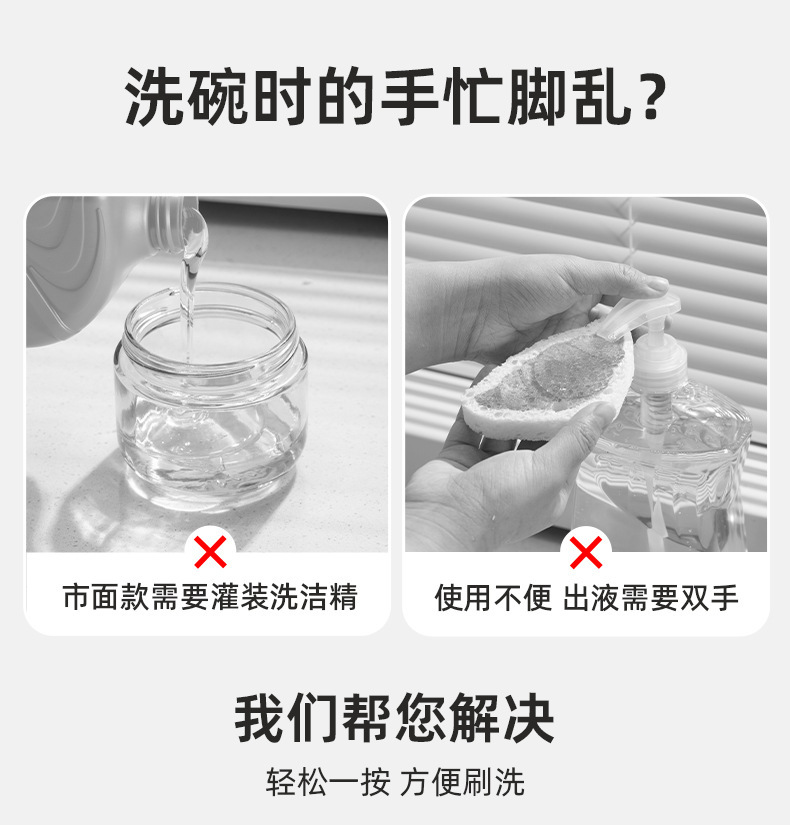 洗碗时的手忙脚乱？

市面款需要灌装洗洁精

使用不便 出液需要双手

我们帮您解决

轻松一按 方便刷洗