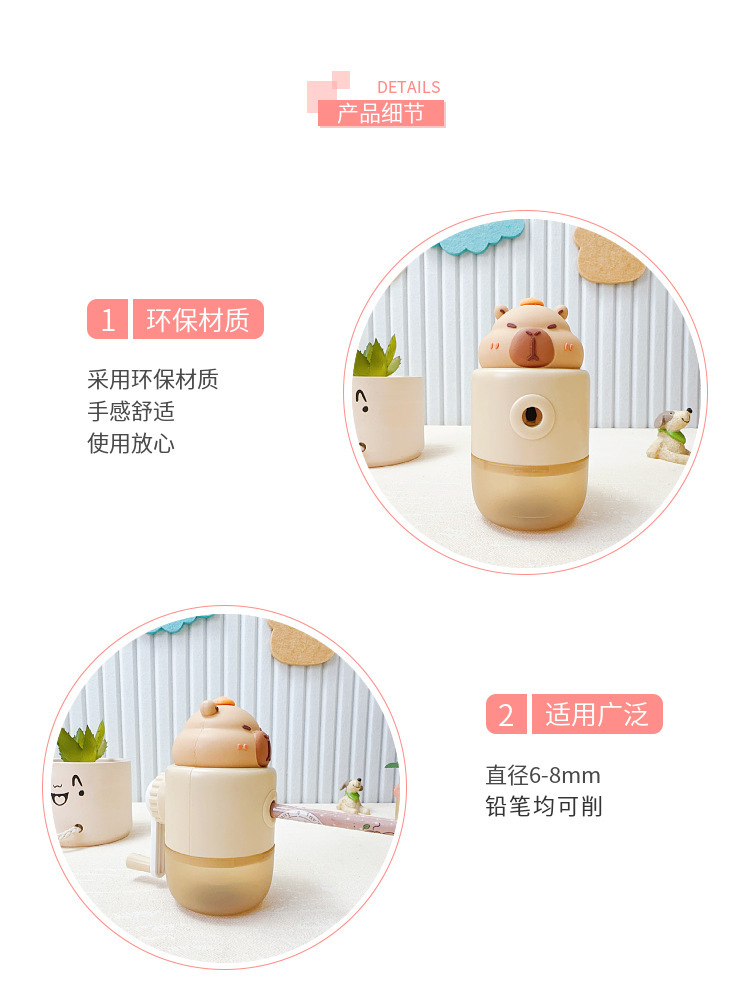 DETAILS
产品细节

1 环保材质

采用环保材质
手感舒适
使用放心

2 适用广泛

直径6-8mm
铅笔均可削