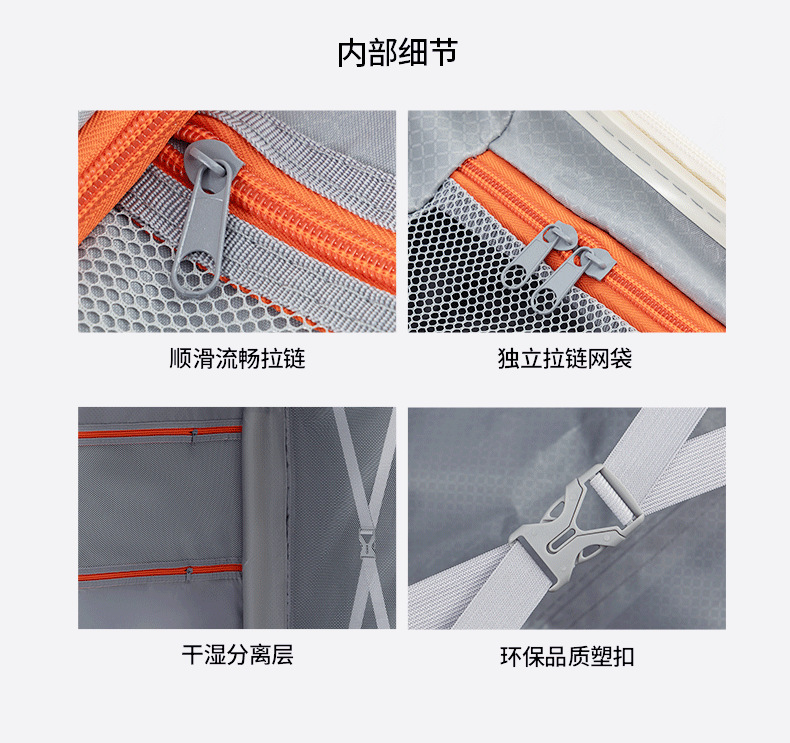 内部细节

顺滑流畅拉链

独立拉链网袋

干湿分离层

环保品质塑扣