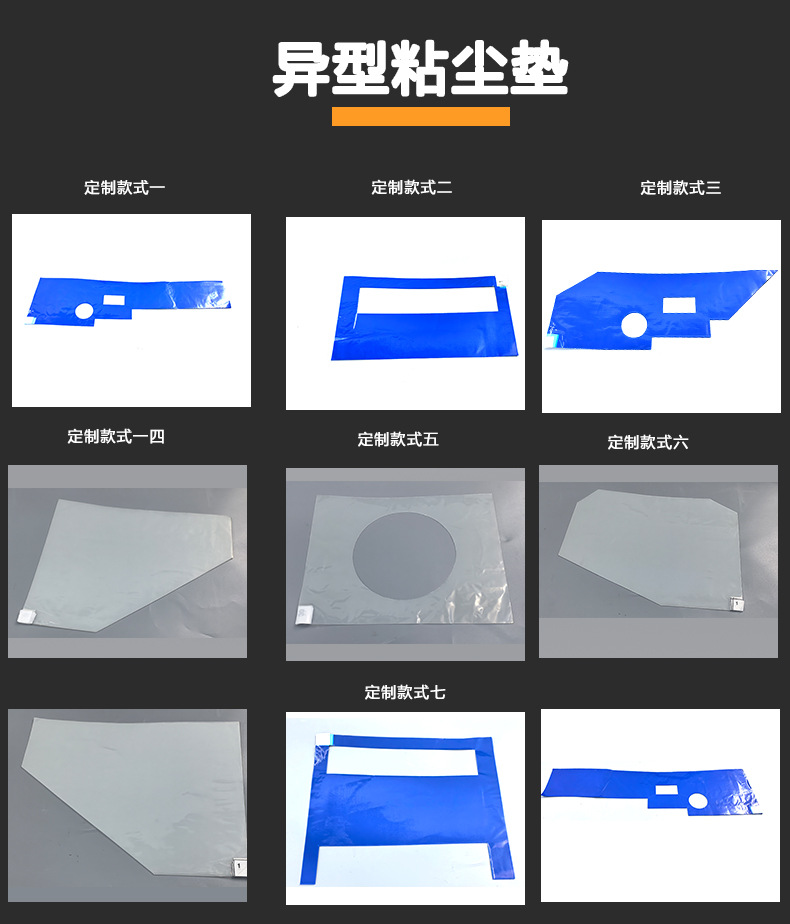 异型粘尘垫

定制款式一

定制款式二

定制款式三

定制款式一四

定制款式五

定制款式六

定制款式七