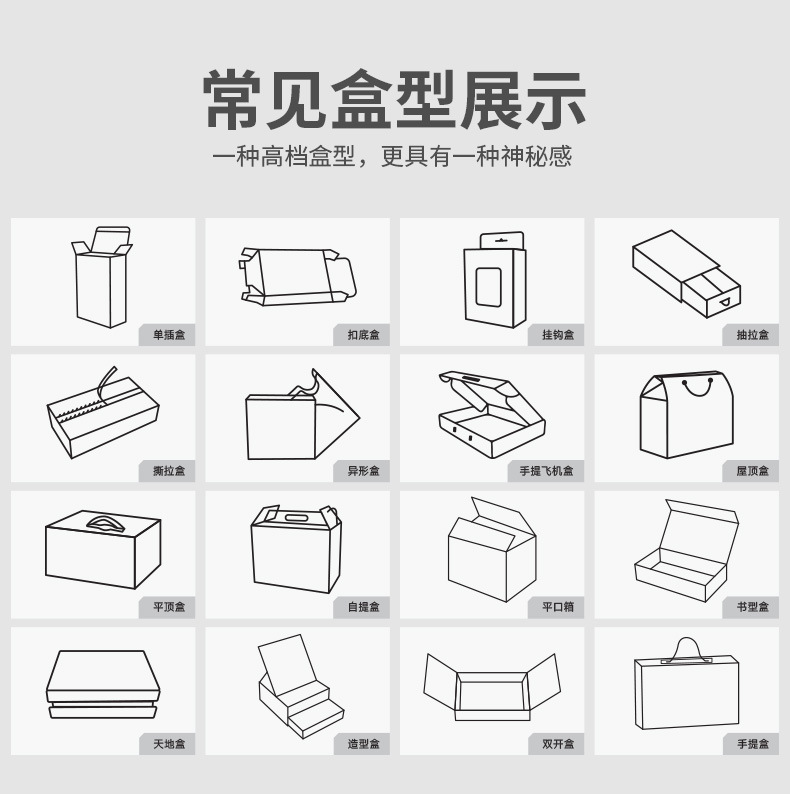 常见盒型展示

一种高档盒型，更具有一种神秘感

单插盒

扣底盒

挂钩盒

抽拉盒

撕拉盒

异形盒

手提飞机盒

屋顶盒

平顶盒

自提盒

平口箱

书型盒

天地盒

造型盒

双开盒

手提盒