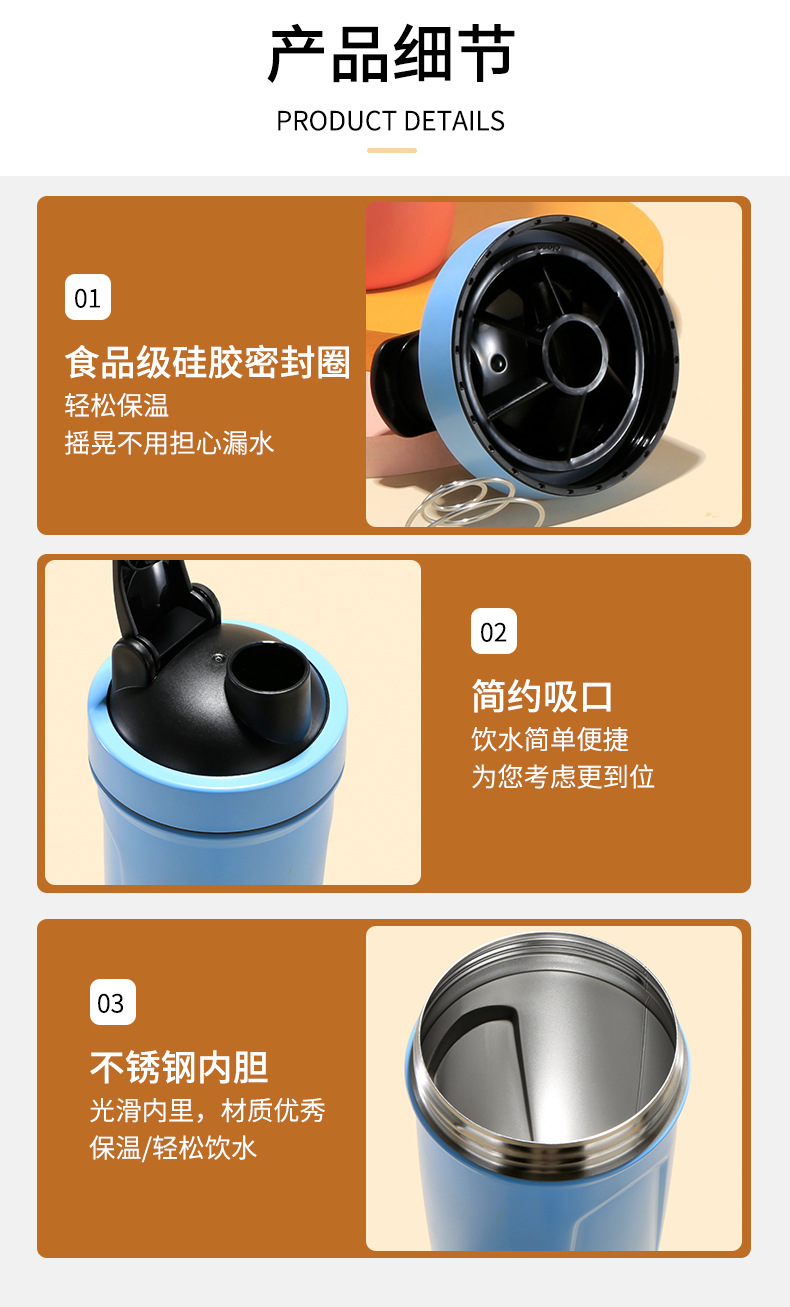 产品细节

PRODUCT DETAILS

01

食品级硅胶密封圈

轻松保温
摇晃不用担心漏水

02

简约吸口

饮水简单便捷
为您考虑更到位

03

不锈钢内胆

光滑内里，材质优秀
保温/轻松饮水