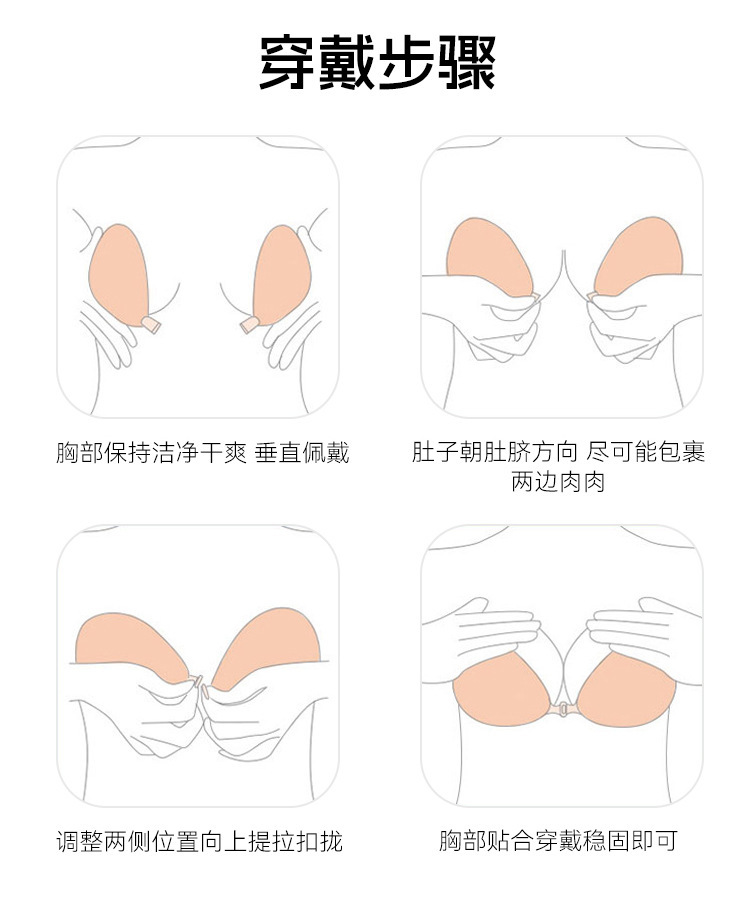 穿戴步骤

胸部保持洁净干爽 垂直佩戴

肚子朝肚脐方向 尽可能包裹两边肉肉

调整两侧位置向上提拉扣拢

胸部贴合穿戴稳固即可