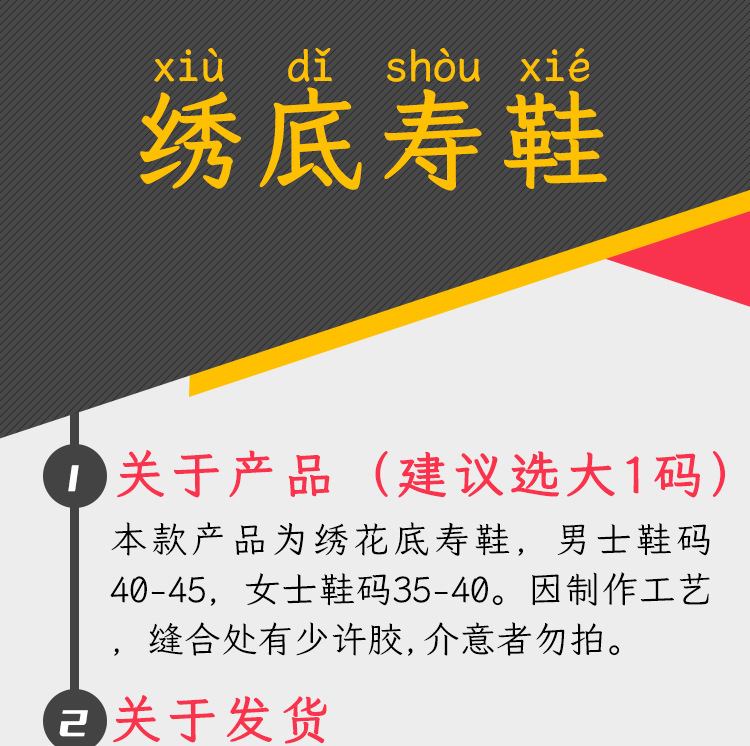 xiù dǐ shòu xié
绣底寿鞋

1
关于产品（建议选大1码）

本款产品为绣花底寿鞋，男士鞋码40-45，女士鞋码35-40。因制作工艺，缝合处有少许胶,介意者勿拍。

2
关于发货