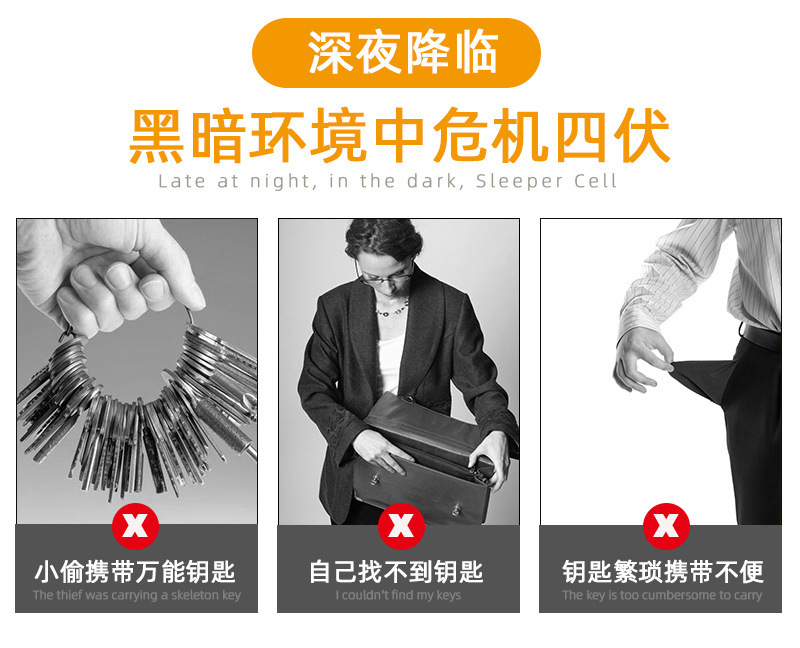 深夜降临

黑暗环境中危机四伏

Late at night, in the dark, Sleeper Cell

X

小偷携带万能钥匙

The thief was carrying a skeleton key

X

自己找不到钥匙

I couldn't find my keys

X

钥匙繁琐携带不便

The key is too cumbersome to carry