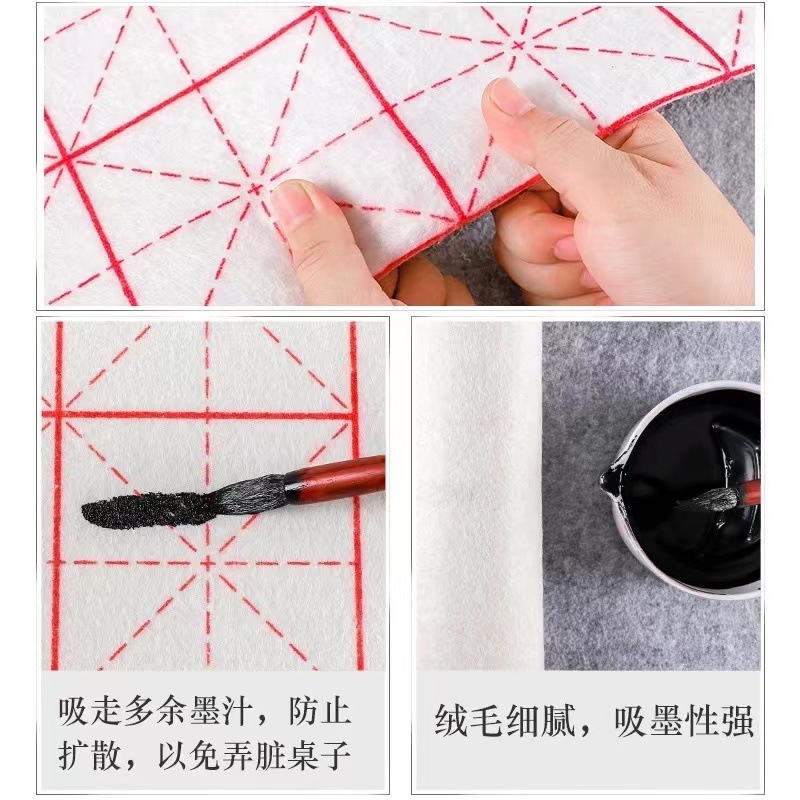 吸走多余墨汁，防止扩散，以免弄脏桌子

绒毛细腻，吸墨性强