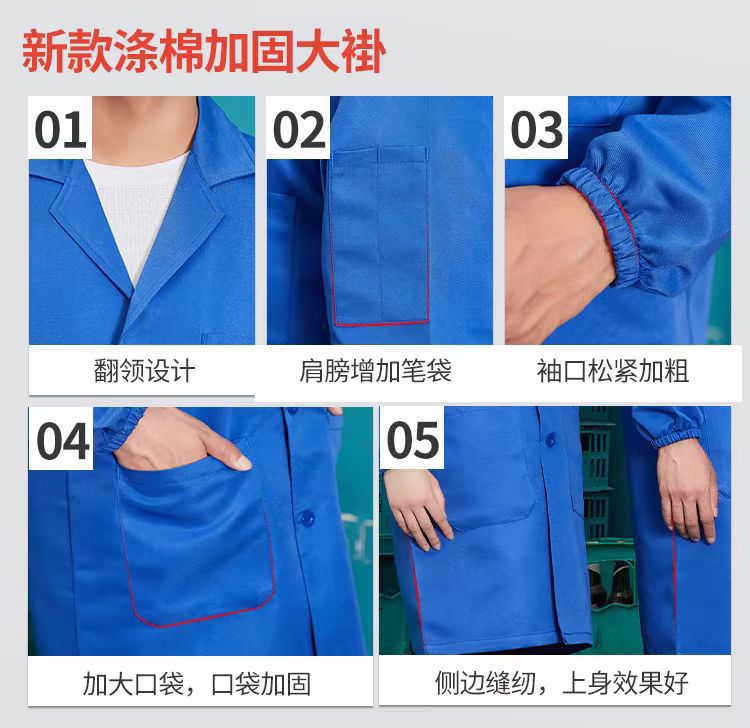 新款涤棉加固大褂

01
翻领设计

02
肩膀增加笔袋

03
袖口松紧加粗

04
加大口袋，口袋加固

05
侧边缝纫，上身效果好