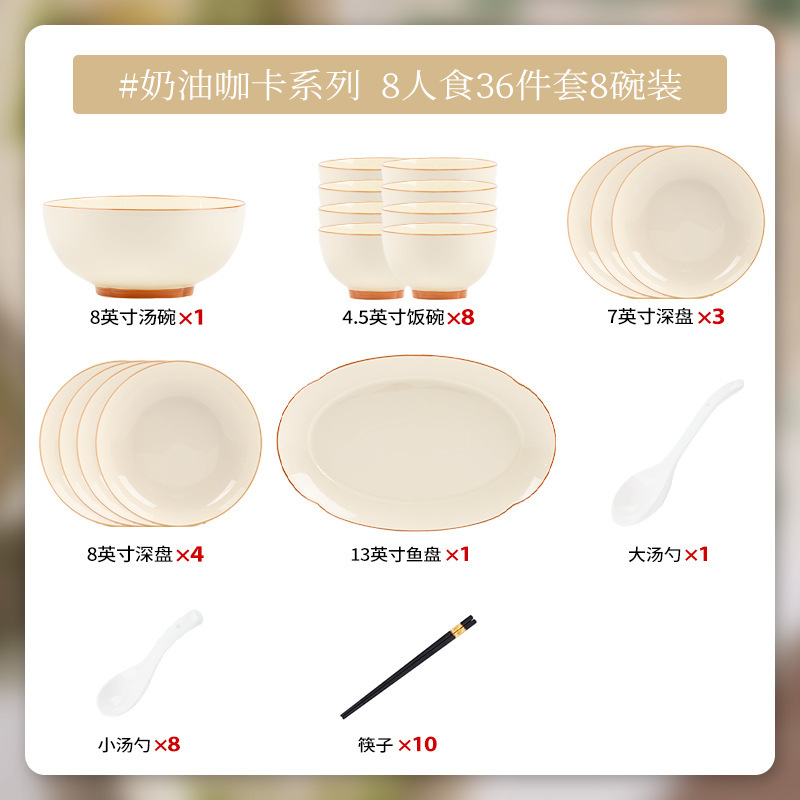 #奶油咖卡系列 8人食36件套8碗装

8英寸汤碗 ×1

4.5英寸饭碗 ×8

7英寸深盘 ×3

8英寸深盘 ×4

13英寸鱼盘 ×1

大汤勺 ×1

小汤勺 ×8

筷子 ×10