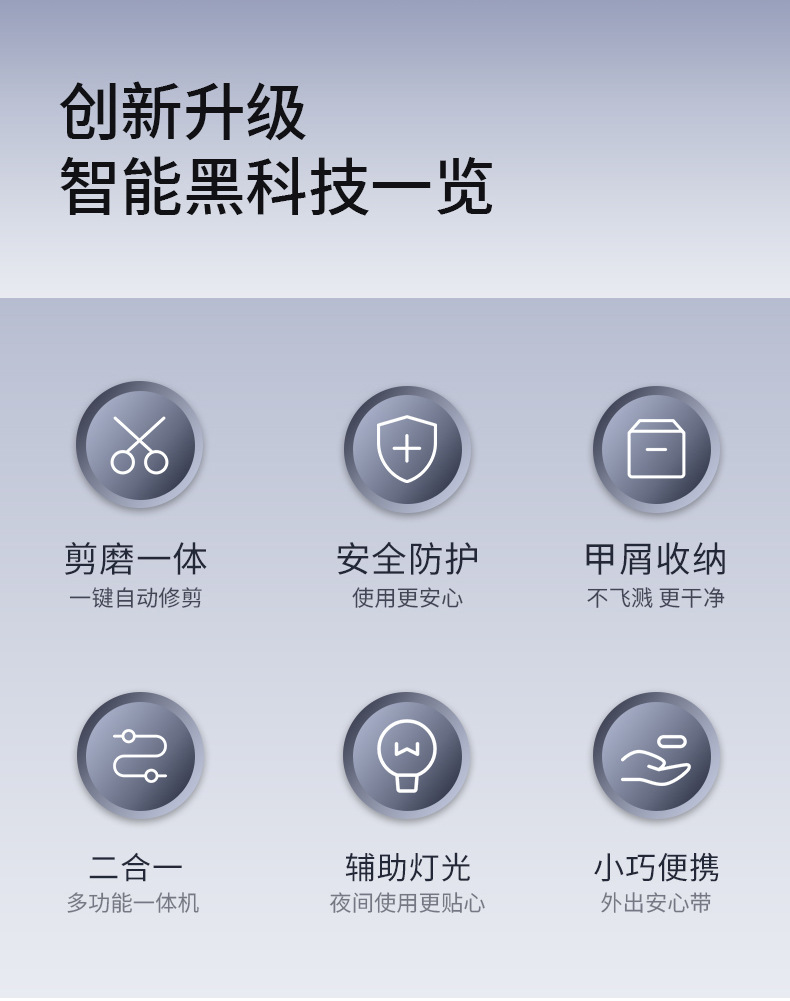 创新升级
智能黑科技一览

剪磨一体
一键自动修剪

安全防护
使用更安心

甲屑收纳
不飞溅 更干净

二合一
多功能一体机

辅助灯光
夜间使用更贴心

小巧便携
外出安心带