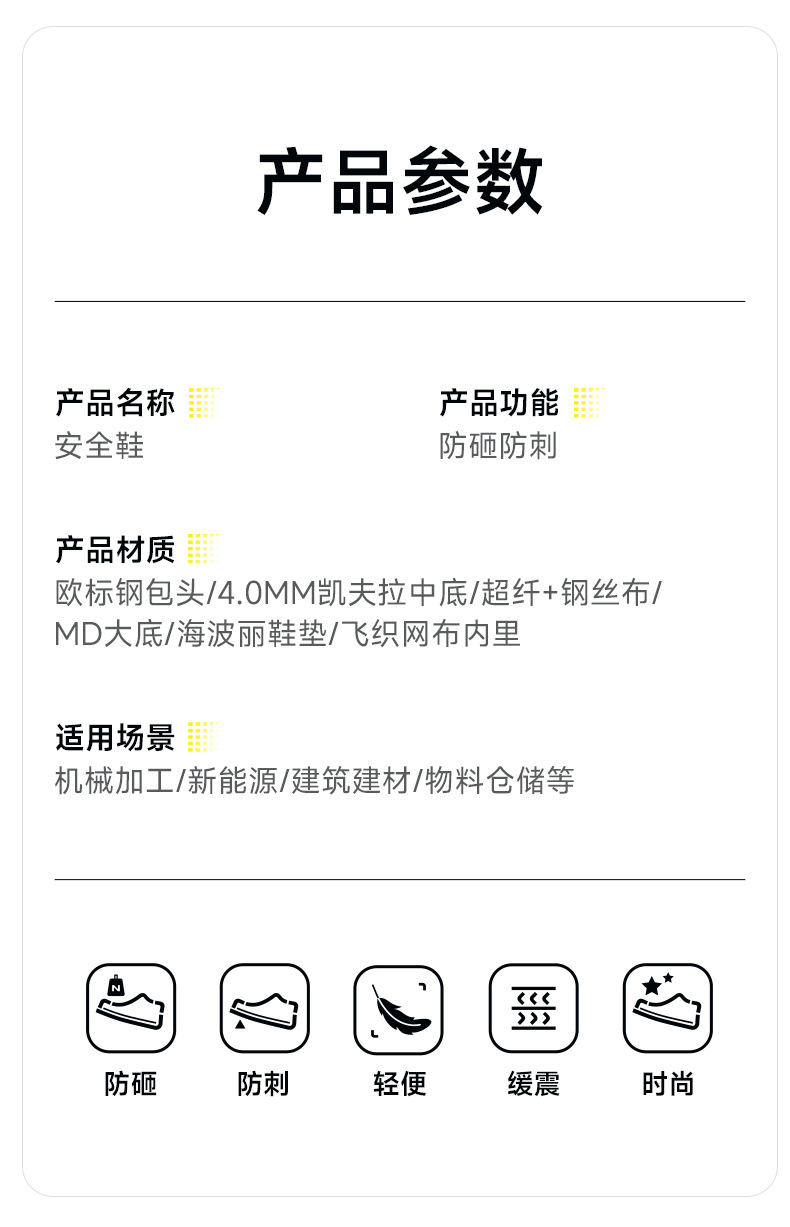 产品参数

产品名称
安全鞋

产品功能
防砸防刺

产品材质
欧标钢包头/4.0MM凯夫拉中底/超纤+钢丝布/MD大底/海波丽鞋垫/飞织网布内里

适用场景
机械加工/新能源/建筑建材/物料仓储等

防砸

防刺

轻便

缓震

时尚