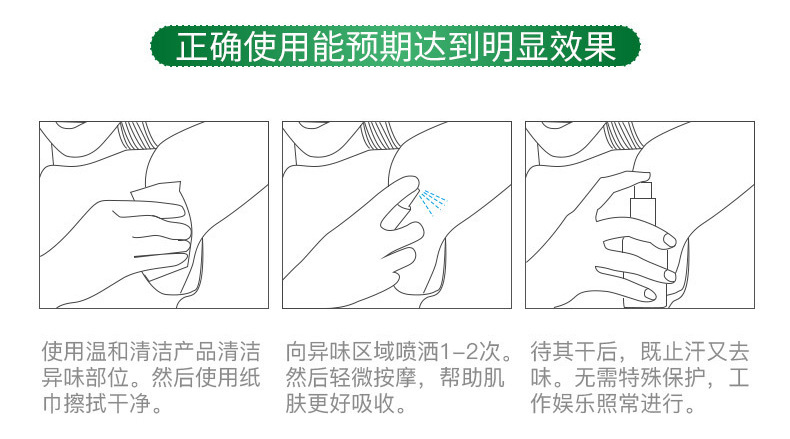 正确使用能预期达到明显效果

使用温和清洁产品清洁异味部位。然后使用纸巾擦拭干净。

向异味区域喷洒1-2次。然后轻微按摩，帮助肌肤更好吸收。

待其干后，既止汗又去味。无需特殊保护，工作娱乐照常进行。