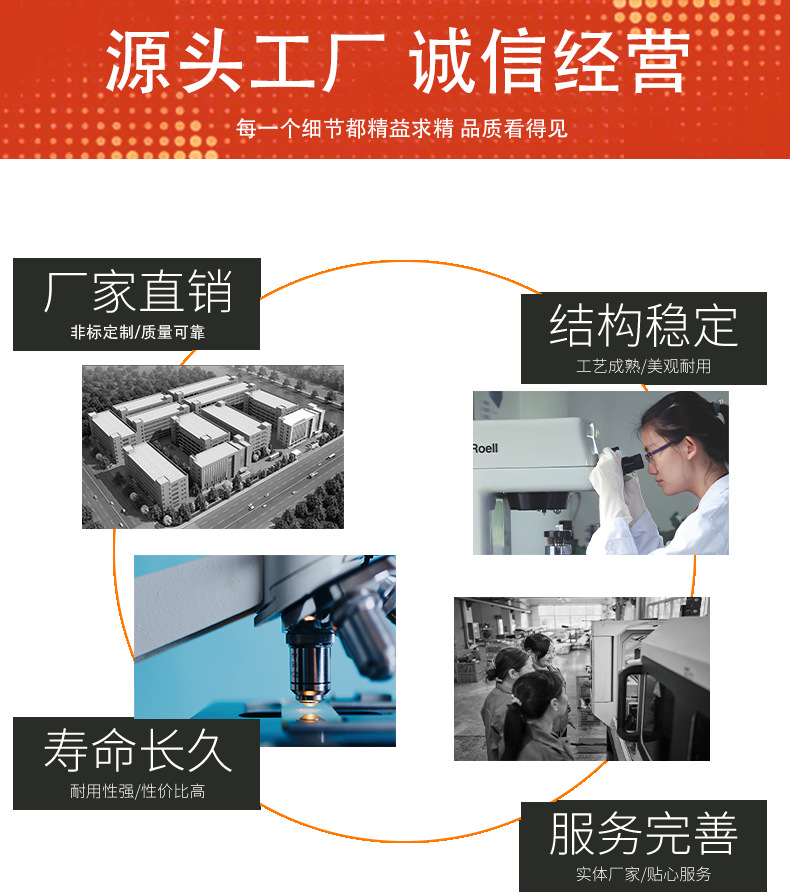 源头工厂 诚信经营

每一个细节都精益求精 品质看得见

厂家直销

非标定制/质量可靠

结构稳定

工艺成熟/美观耐用

Roell

寿命长久

耐用性强/性价比高

服务完善

实体厂家/贴心服务