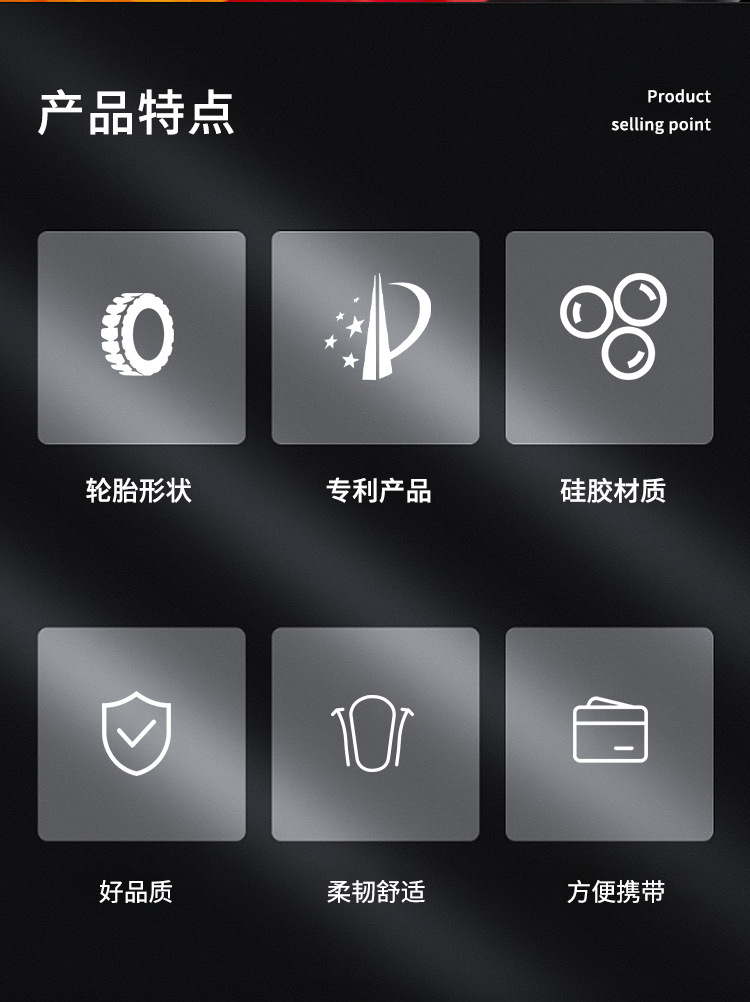 产品特点

Product
selling point

轮胎形状

专利产品

硅胶材质

好品质

柔韧舒适

方便携带